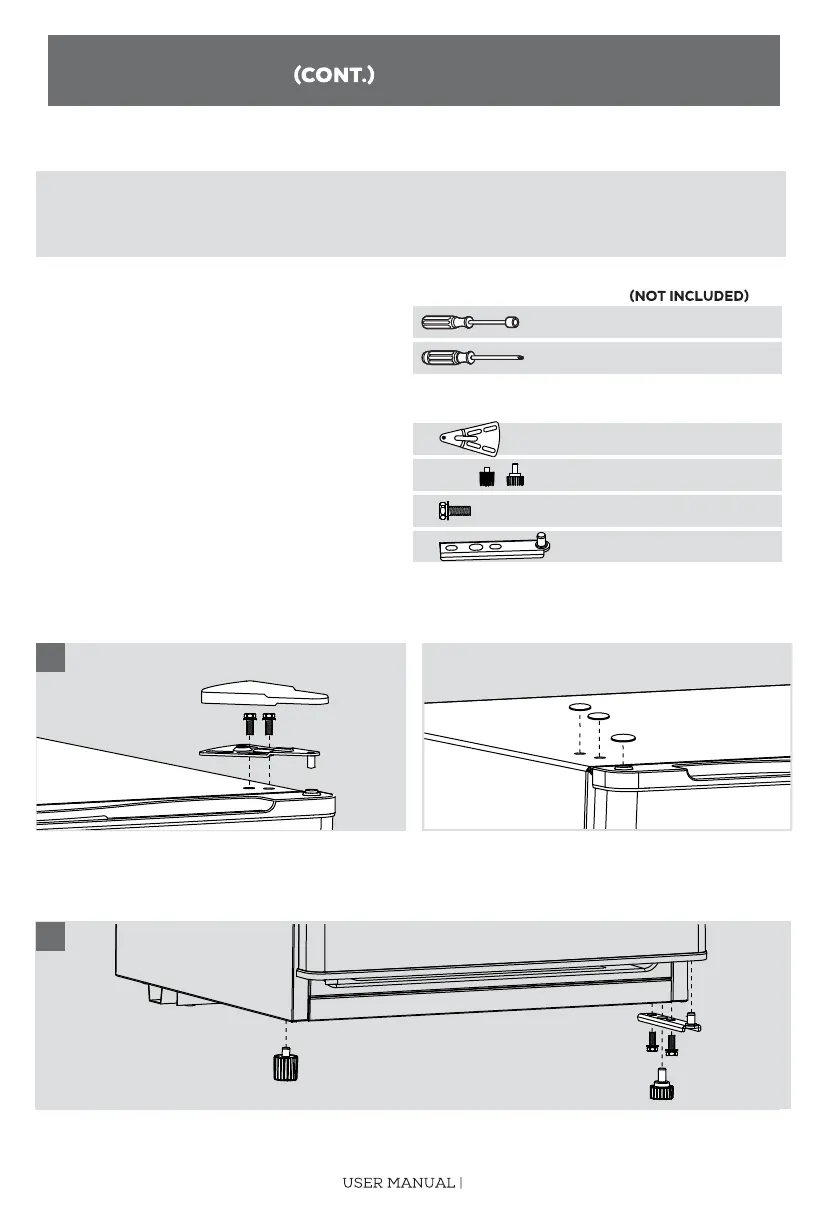 (CONT.)

(NOT INCLUDED)

USER MANUAL |