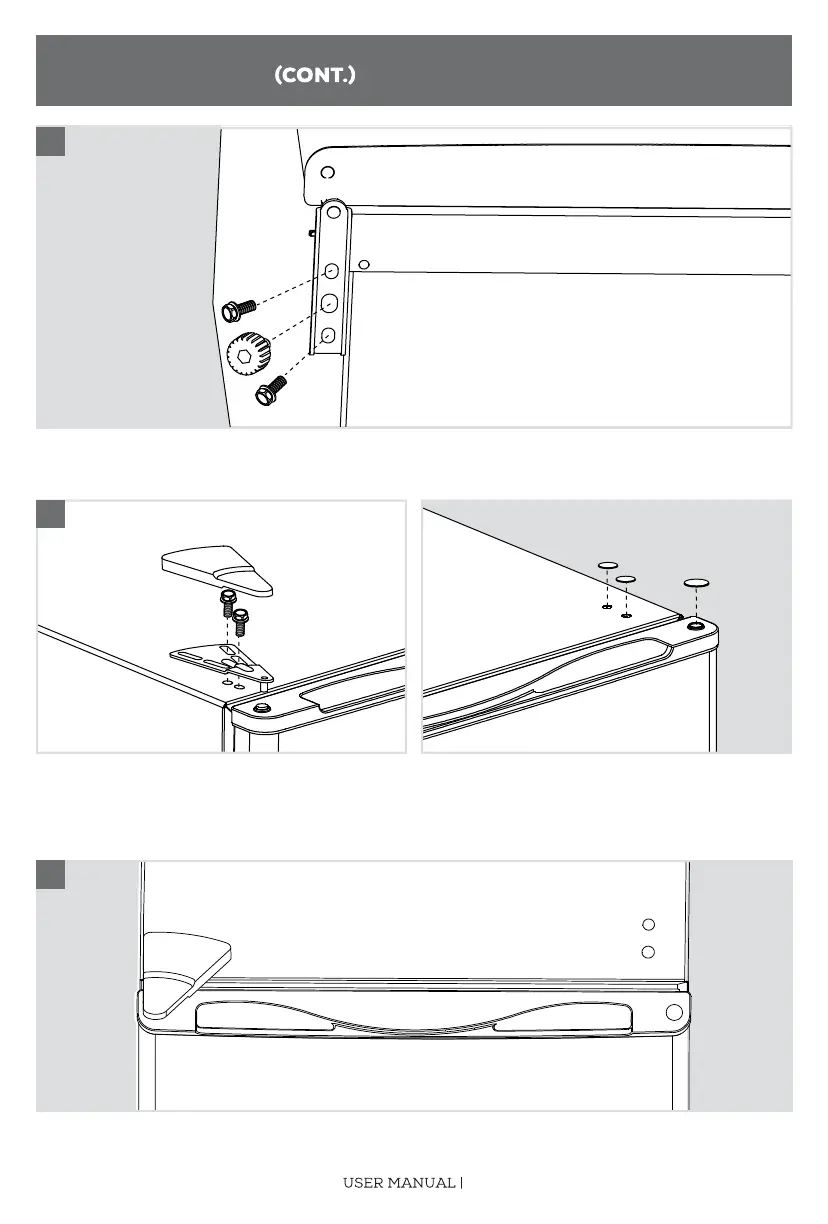 (CONT.)

USER MANUAL |