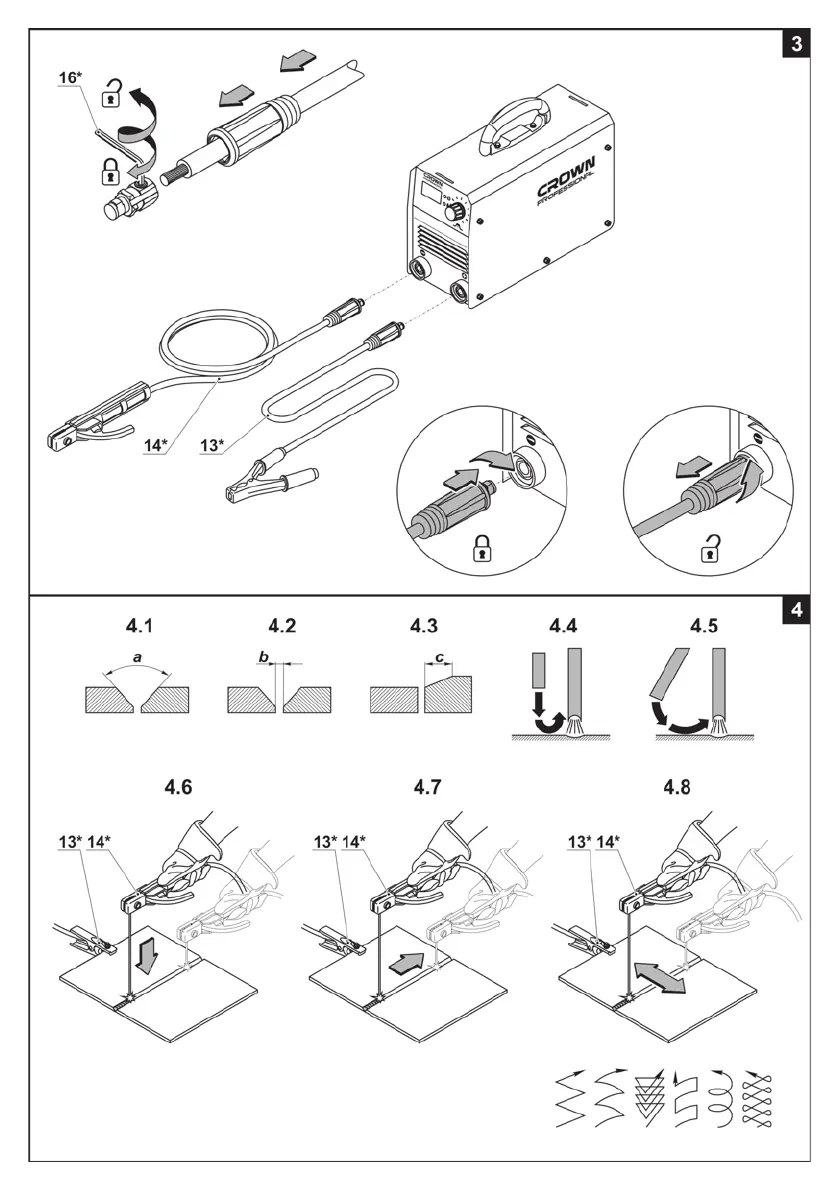 3

16*

CROWN
PROFESSIONAL

14*

13*

4

4.1

a

4.2

b

4.3

c

4.4

4.5

4.6

13* 14*

4.7

13* 14*

4.8

13* 14*