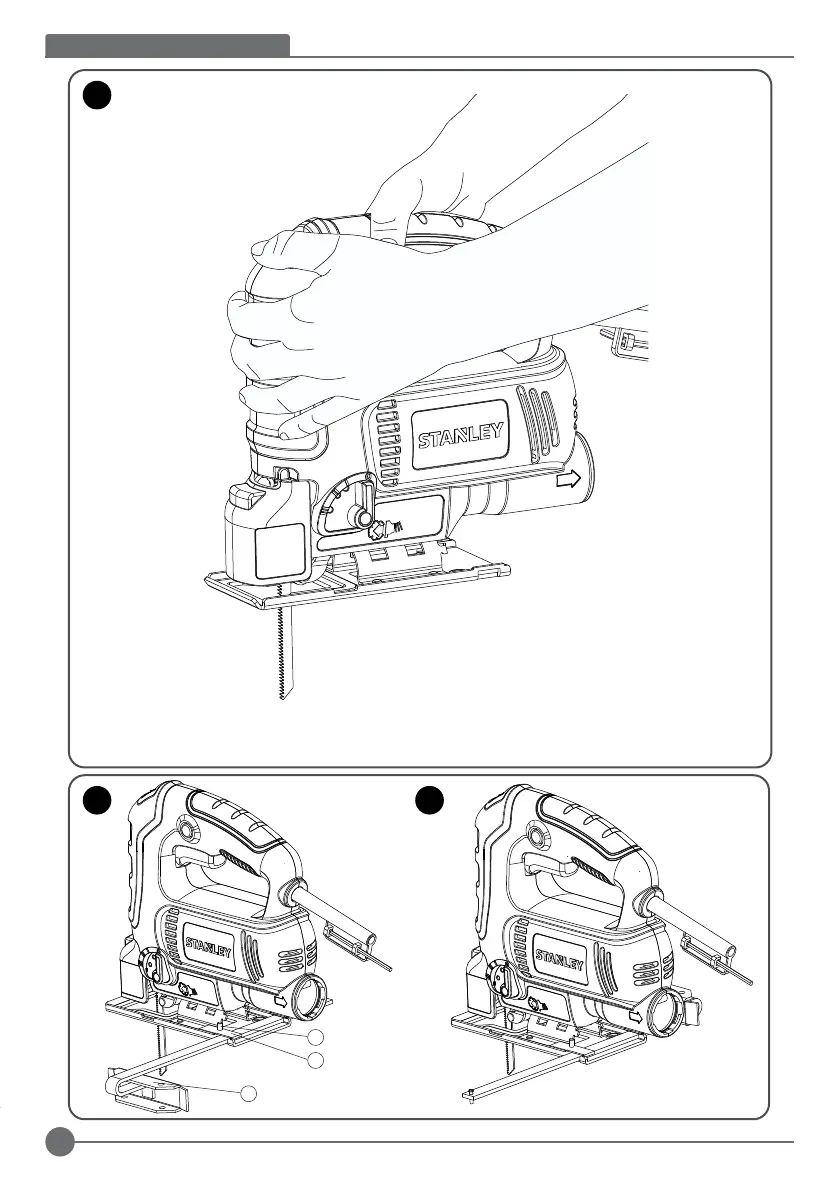 STANLEY

STANLEY

STANLEY