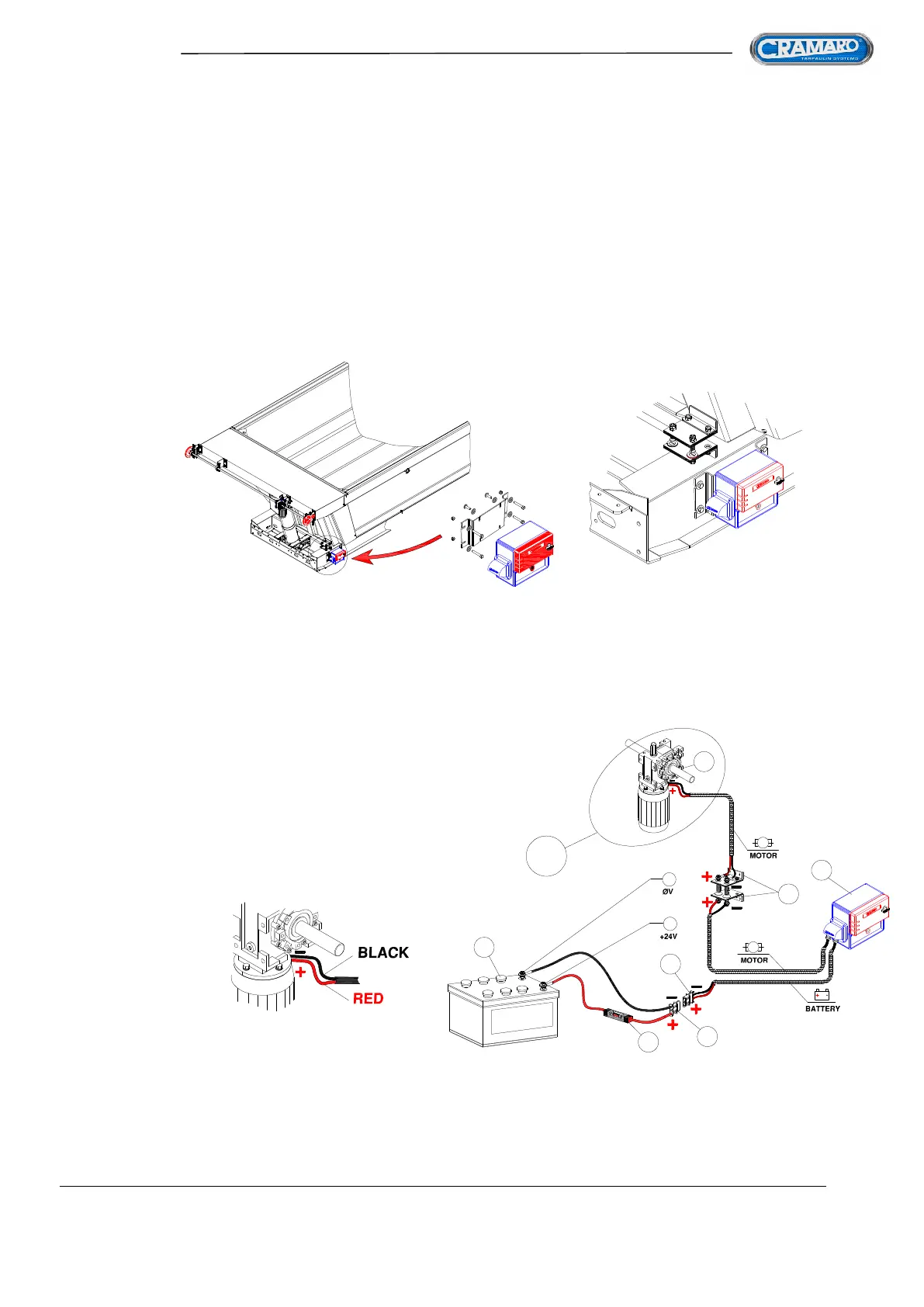 CRAMARO
TARPAULIN SYSTEMS

MOTOR

ØV

+24V

BLACK

RED

MOTOR

BATTERY