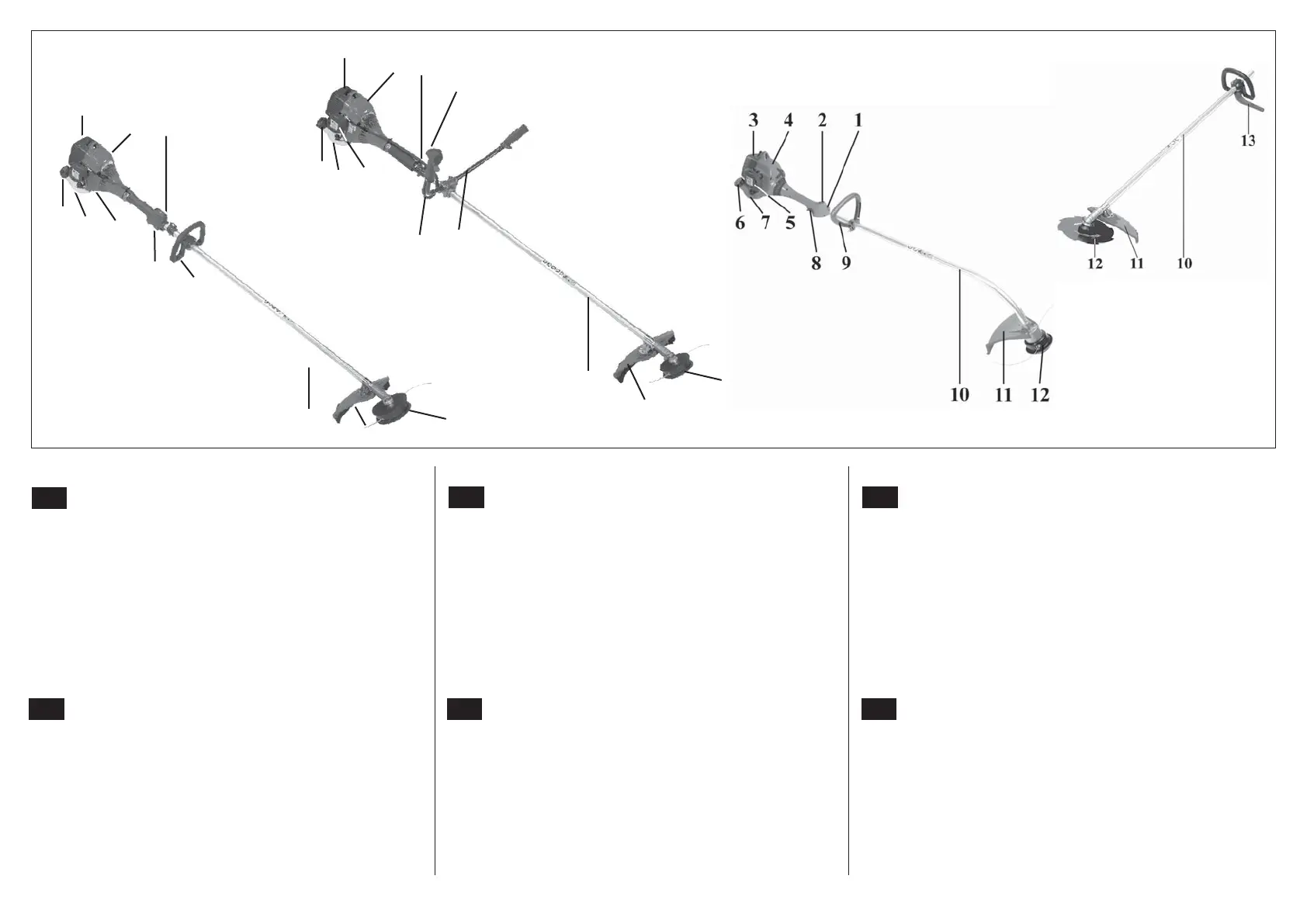 3 4 2 1

6 7 5

8 9

10 11 12

13

12 11 10