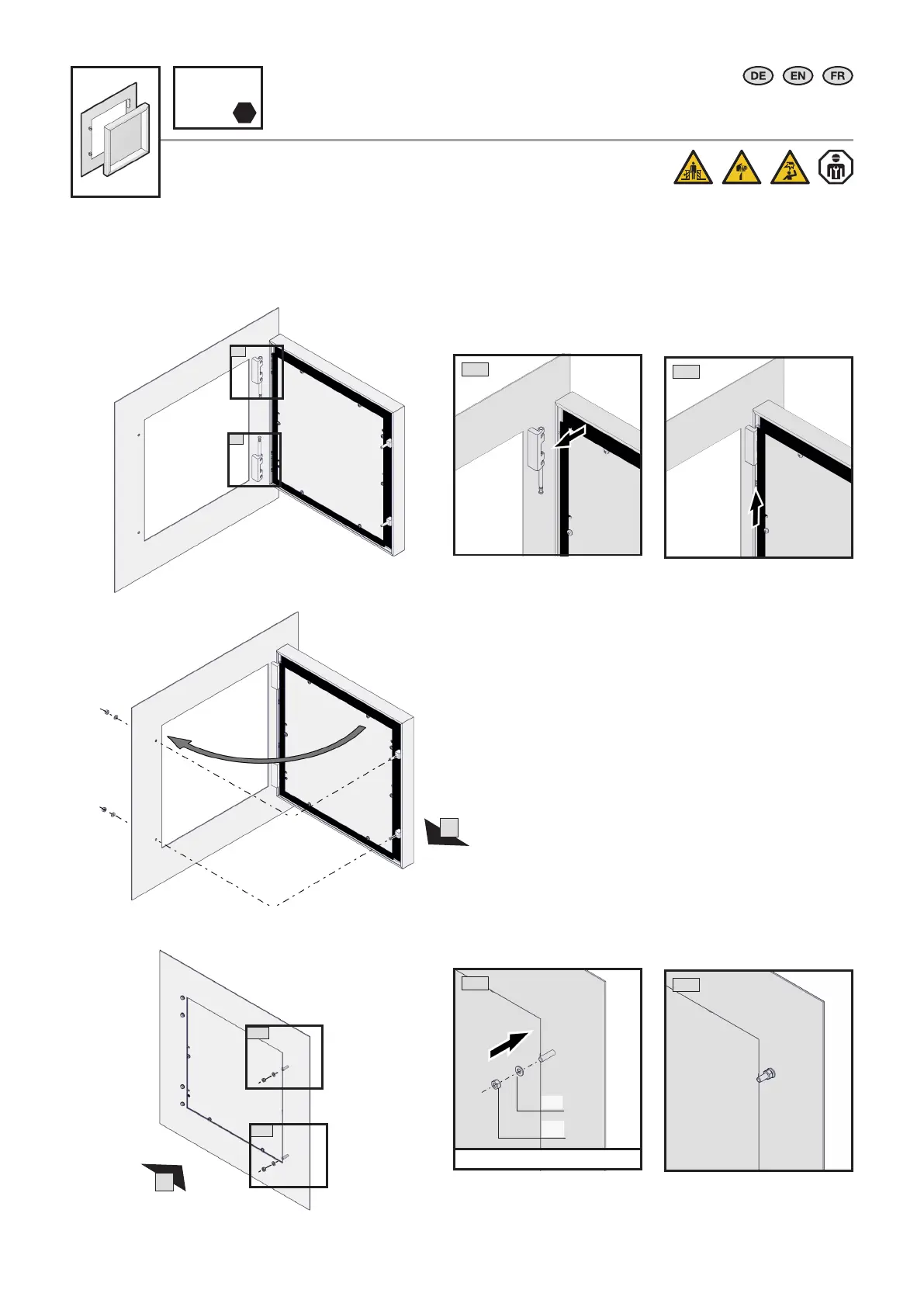 DE EN FR