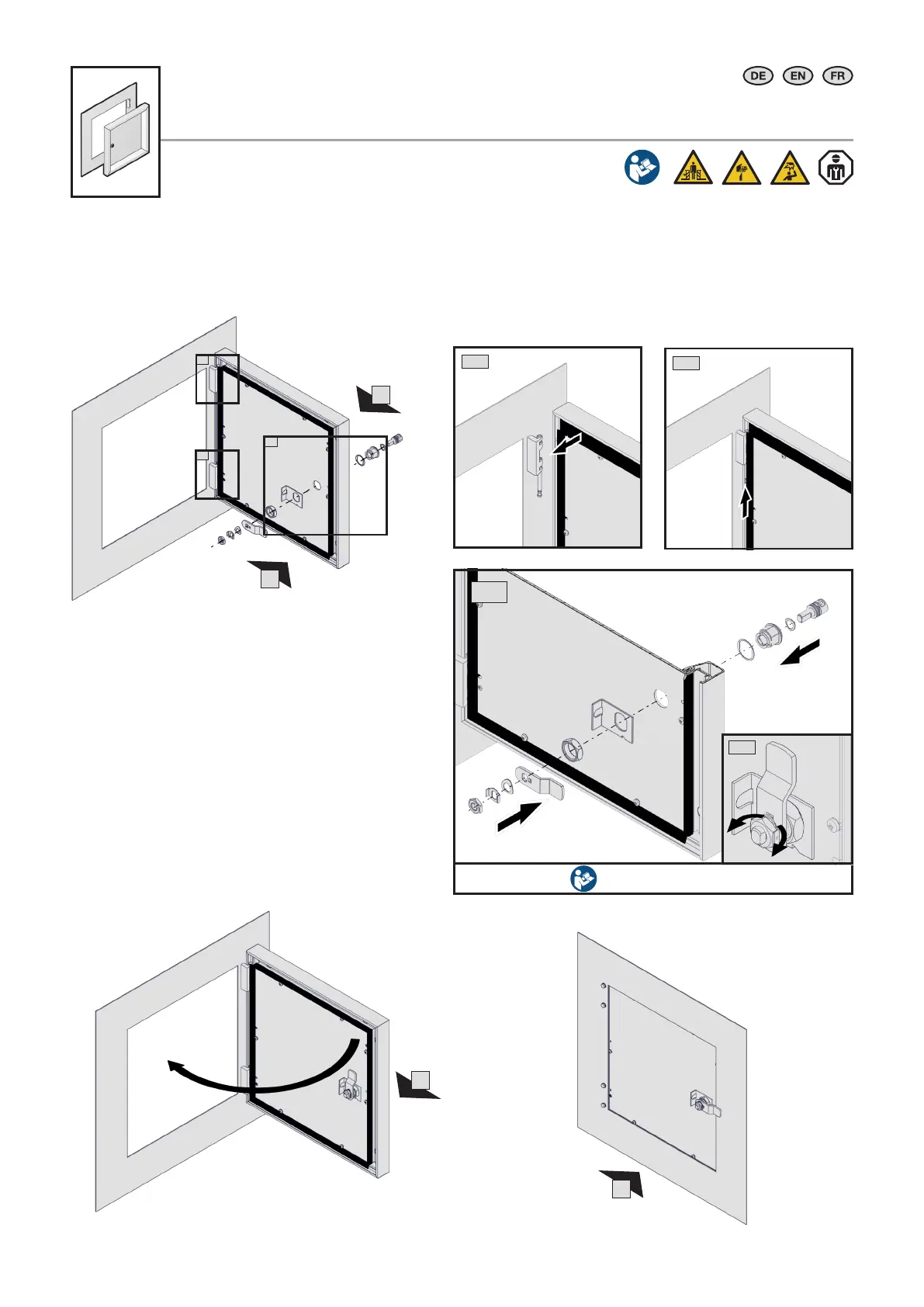 DE EN FR