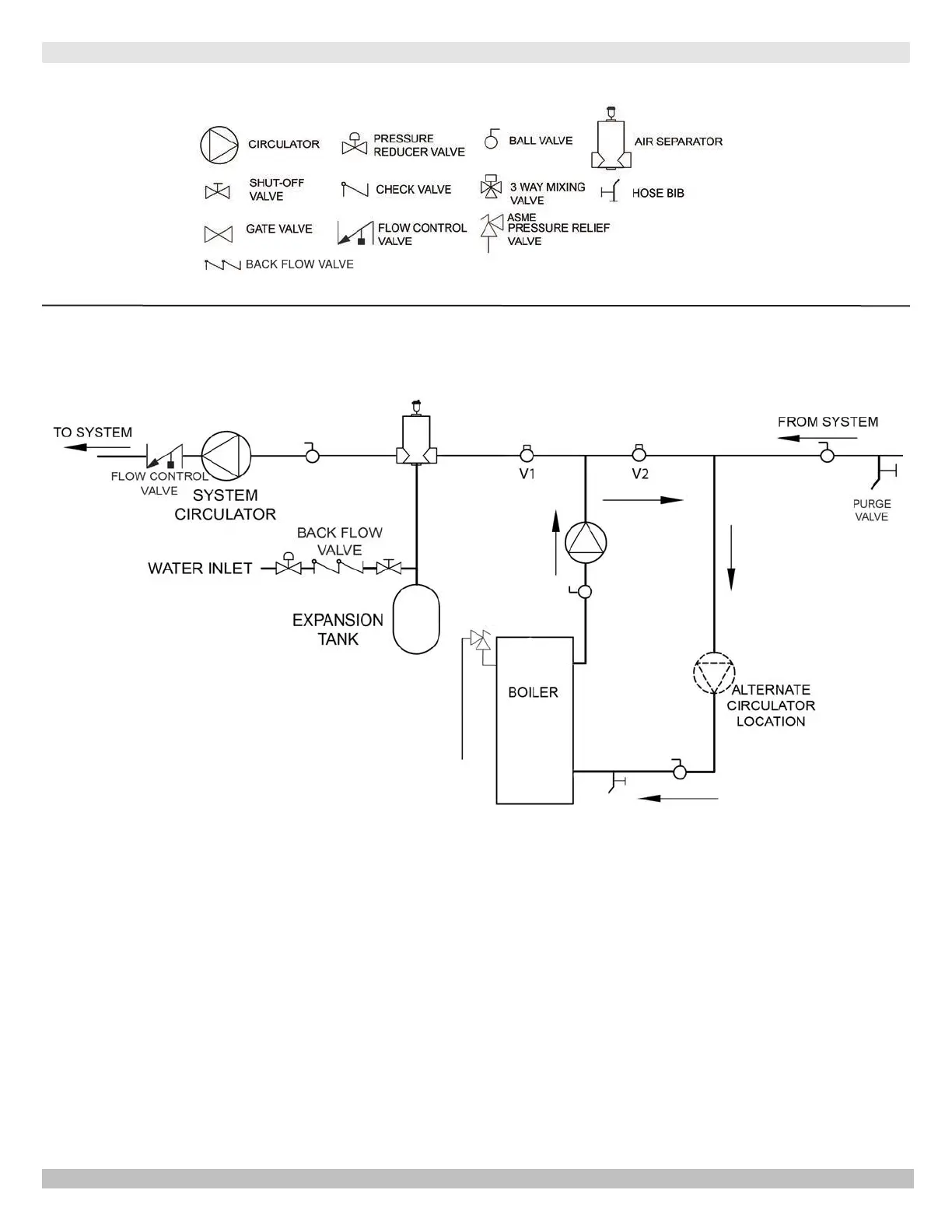 CIRCULATOR

PRESSURE REDUCER VALVE

BALL VALVE

AIR SEPARATOR

SHUT-OFF VALVE

CHECK VALVE

3 WAY MIXING VALVE

HOSE BIB

GATE VALVE

FLOW CONTROL VALVE

ASME PRESSURE RELIEF VALVE

BACK FLOW VALVE

TO SYSTEM

FLOW CONTROL VALVE

SYSTEM CIRCULATOR

V1

V2

FROM SYSTEM

PURGE VALVE

BACK FLOW VALVE

WATER INLET

EXPANSION TANK

BOILER

ALTERNATE CIRCULATOR LOCATION