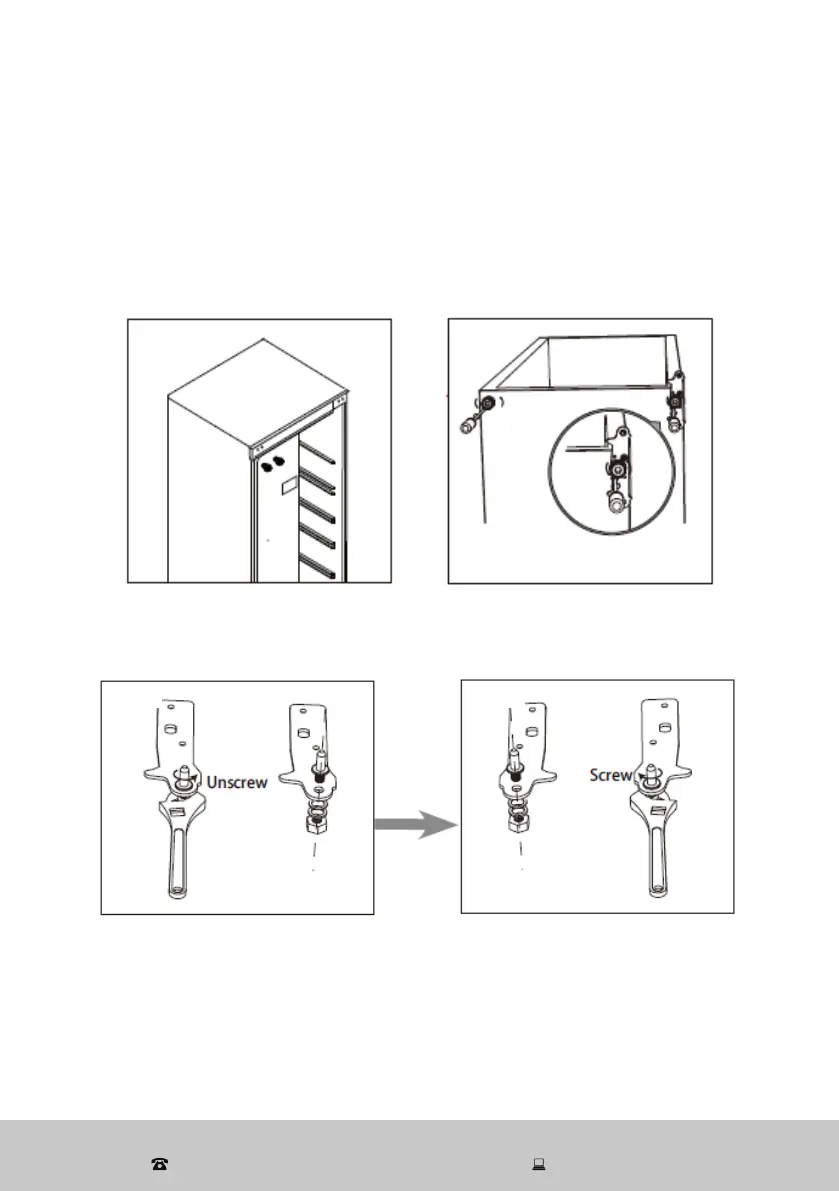 Unscrew

Screw