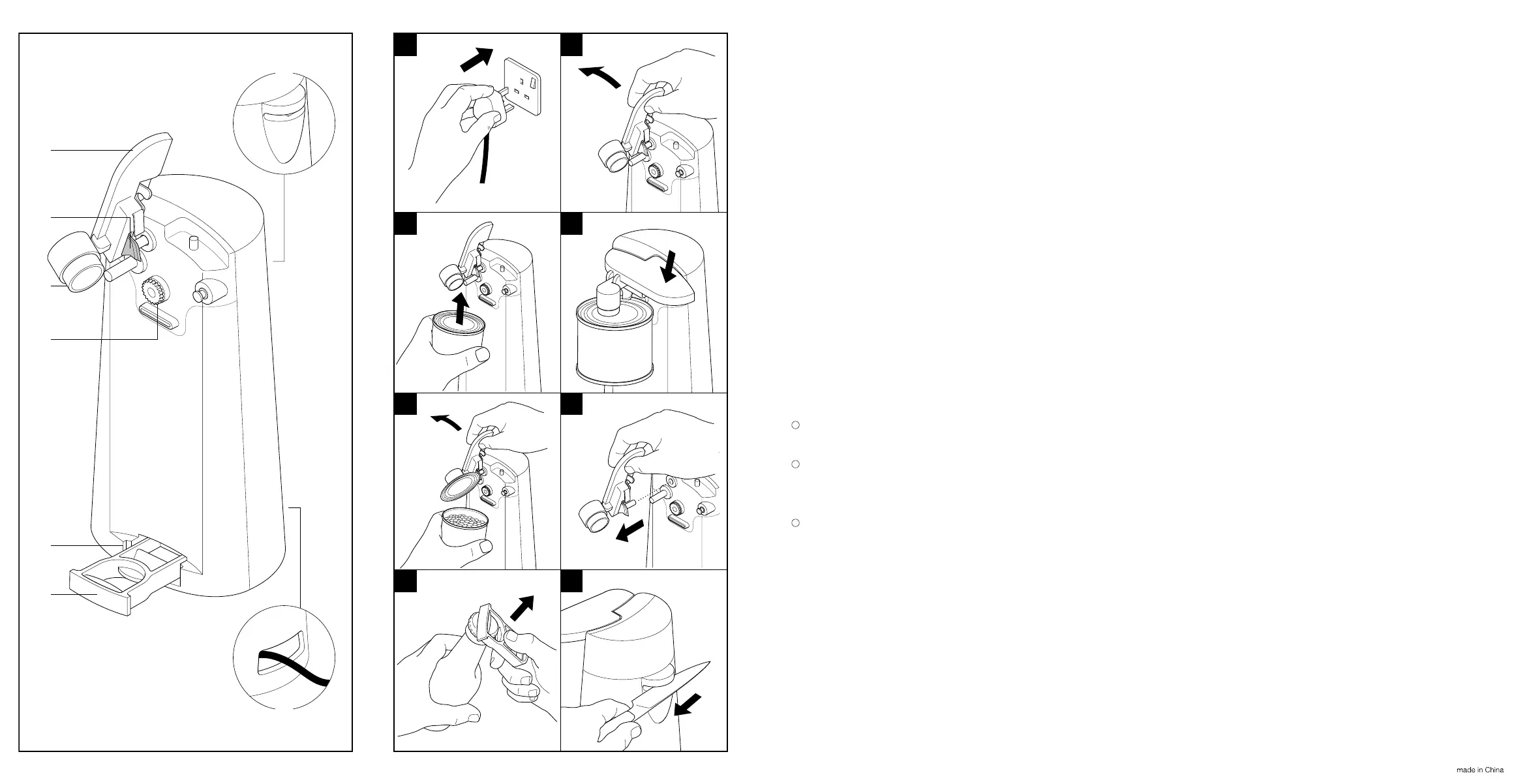 made in China