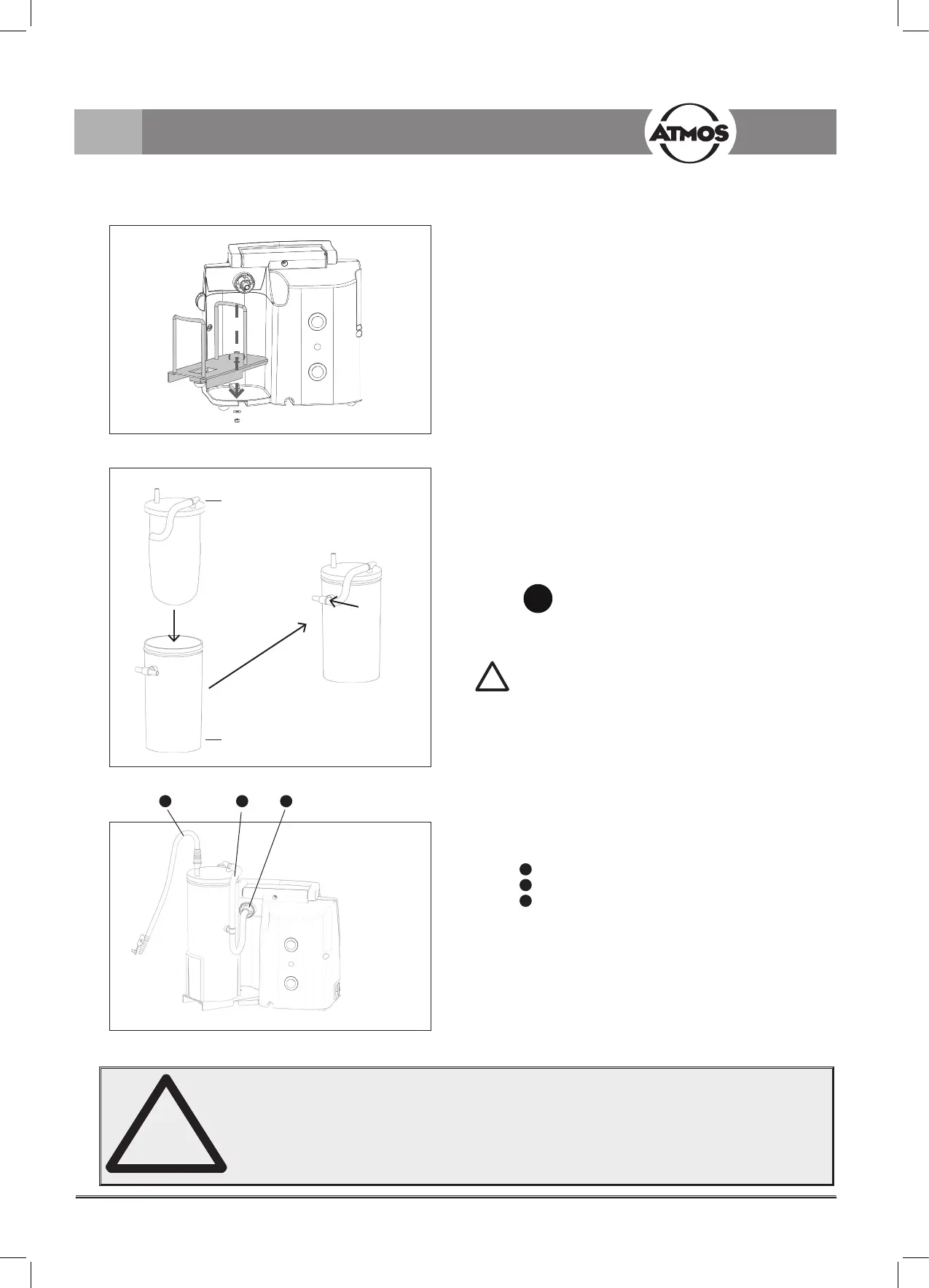 ATMOS