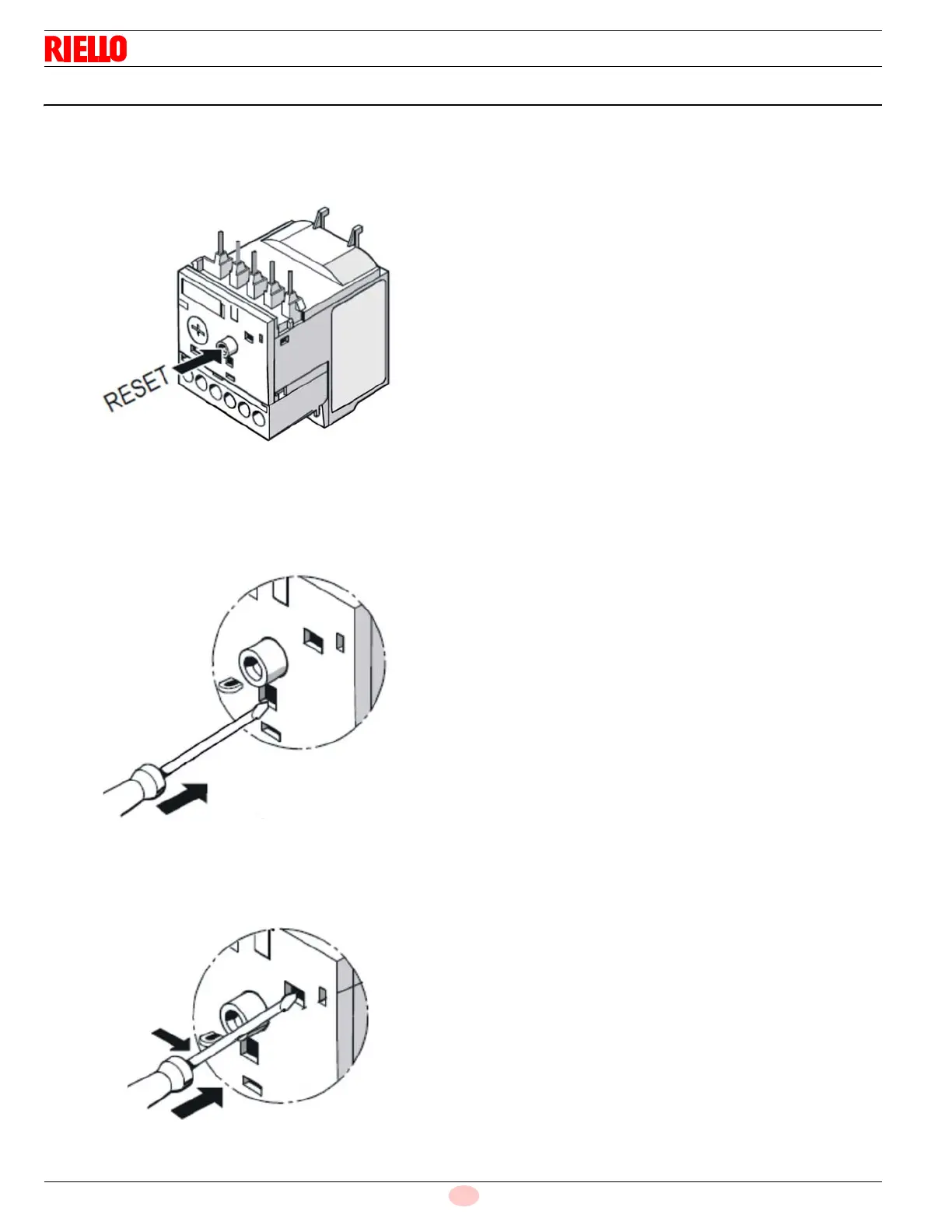 RIELLO

RESET