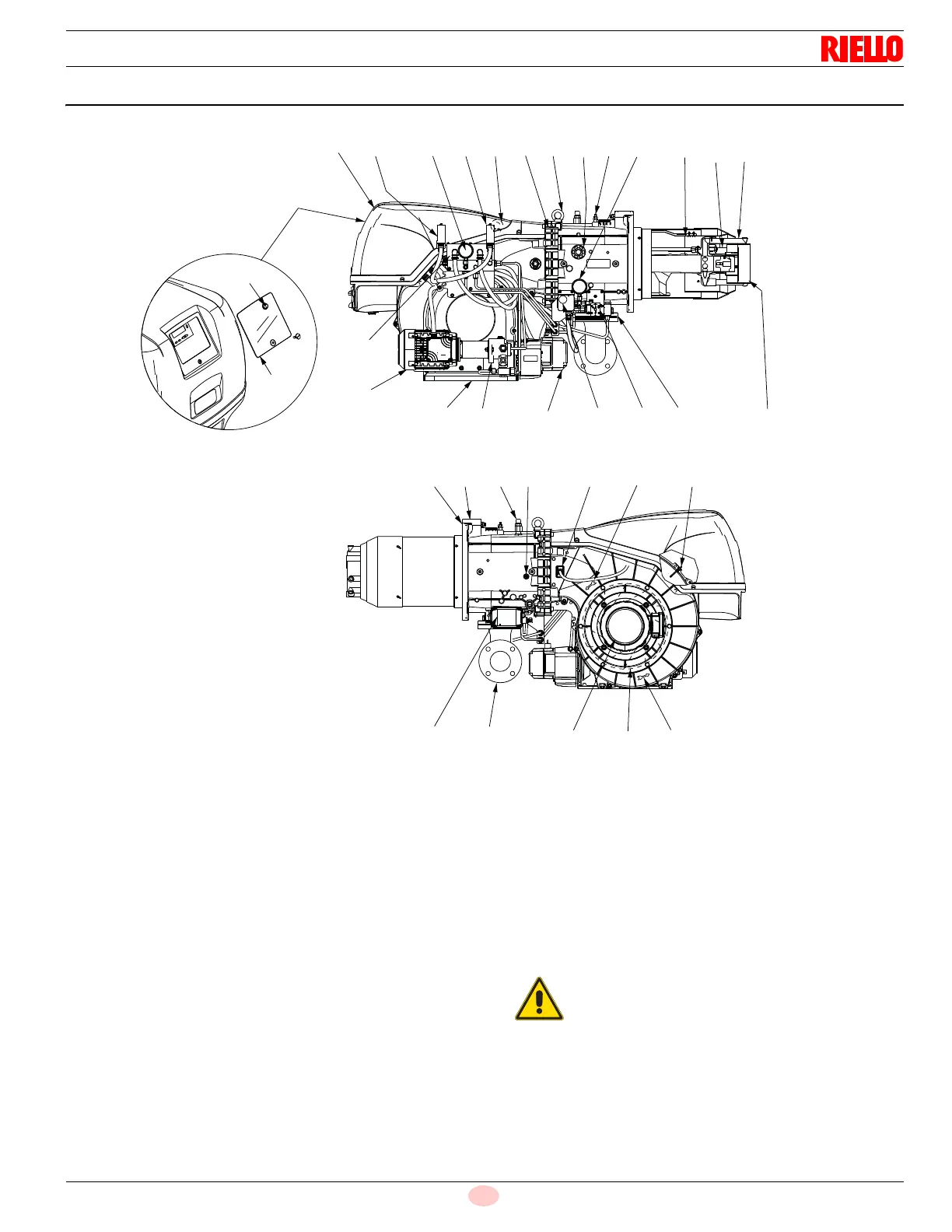 RIELLO