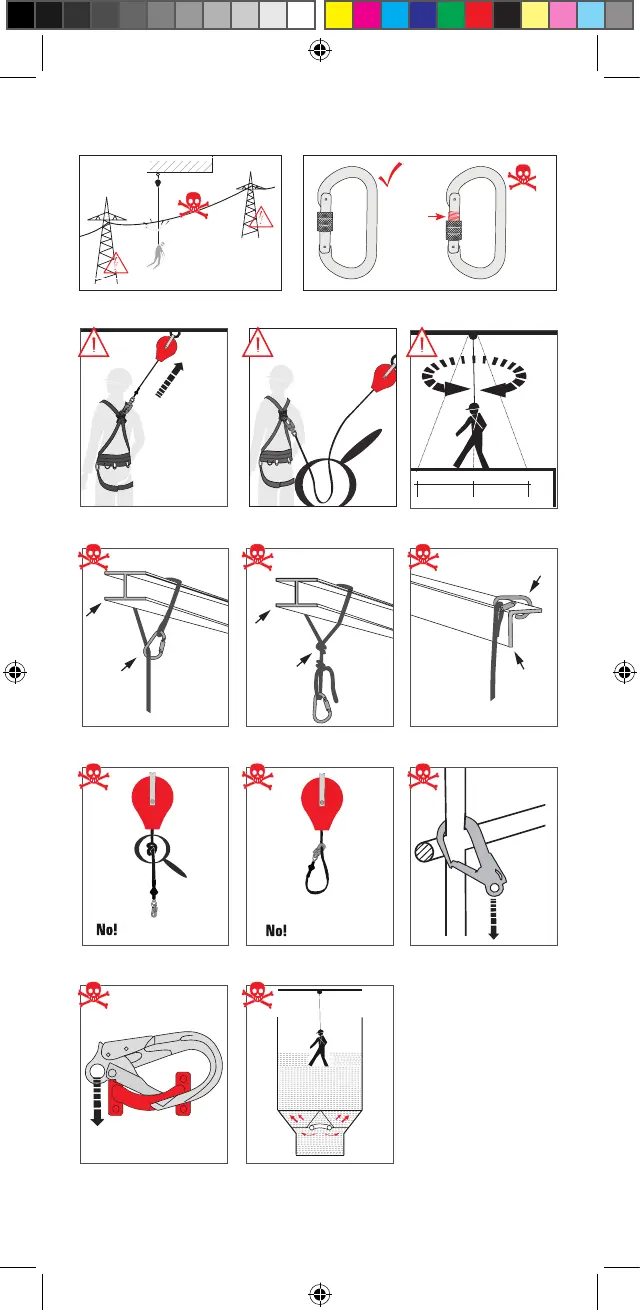 No!

No!