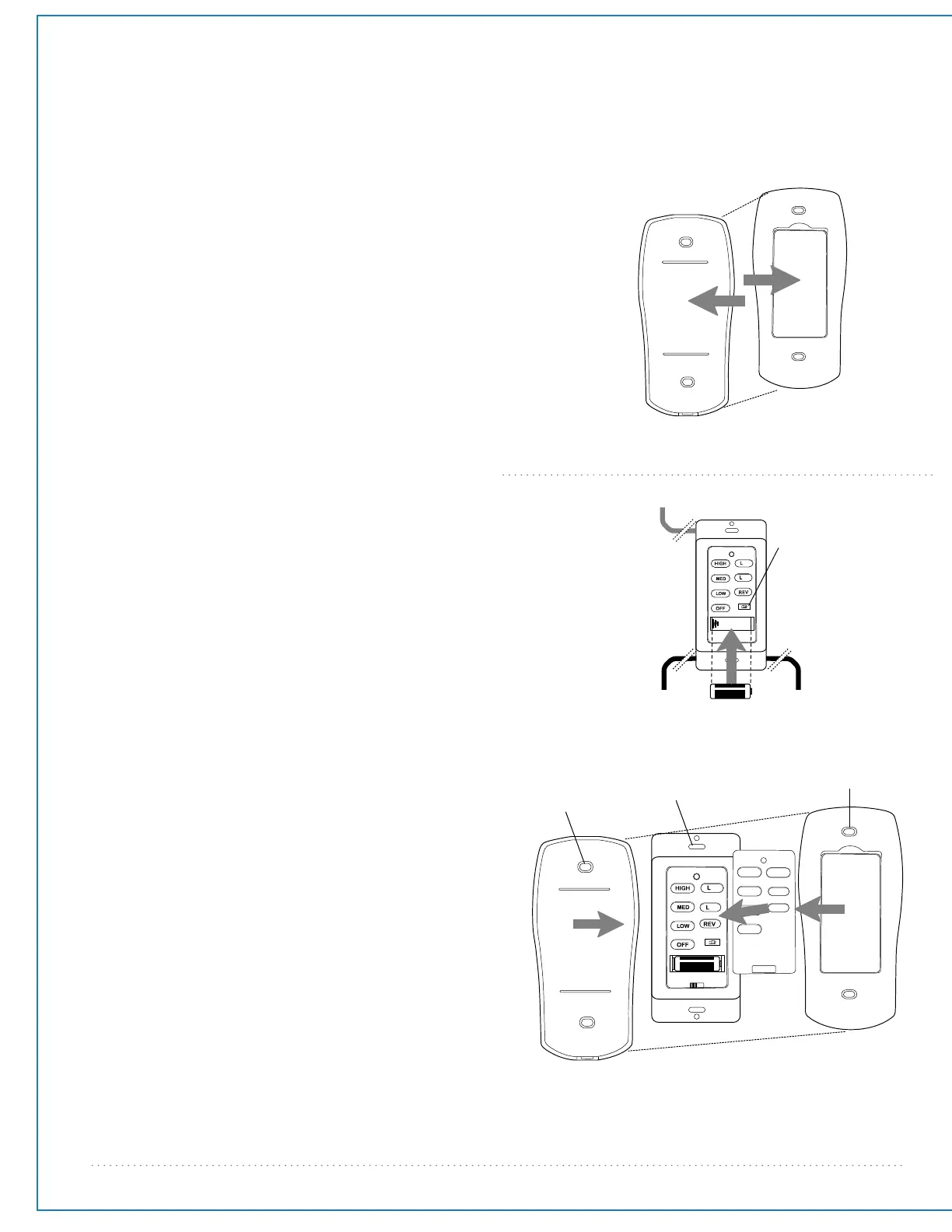 HIGH
L
MED
L
LOW
REV
OFF

HIGH
L
MED
L
LOW
REV
OFF