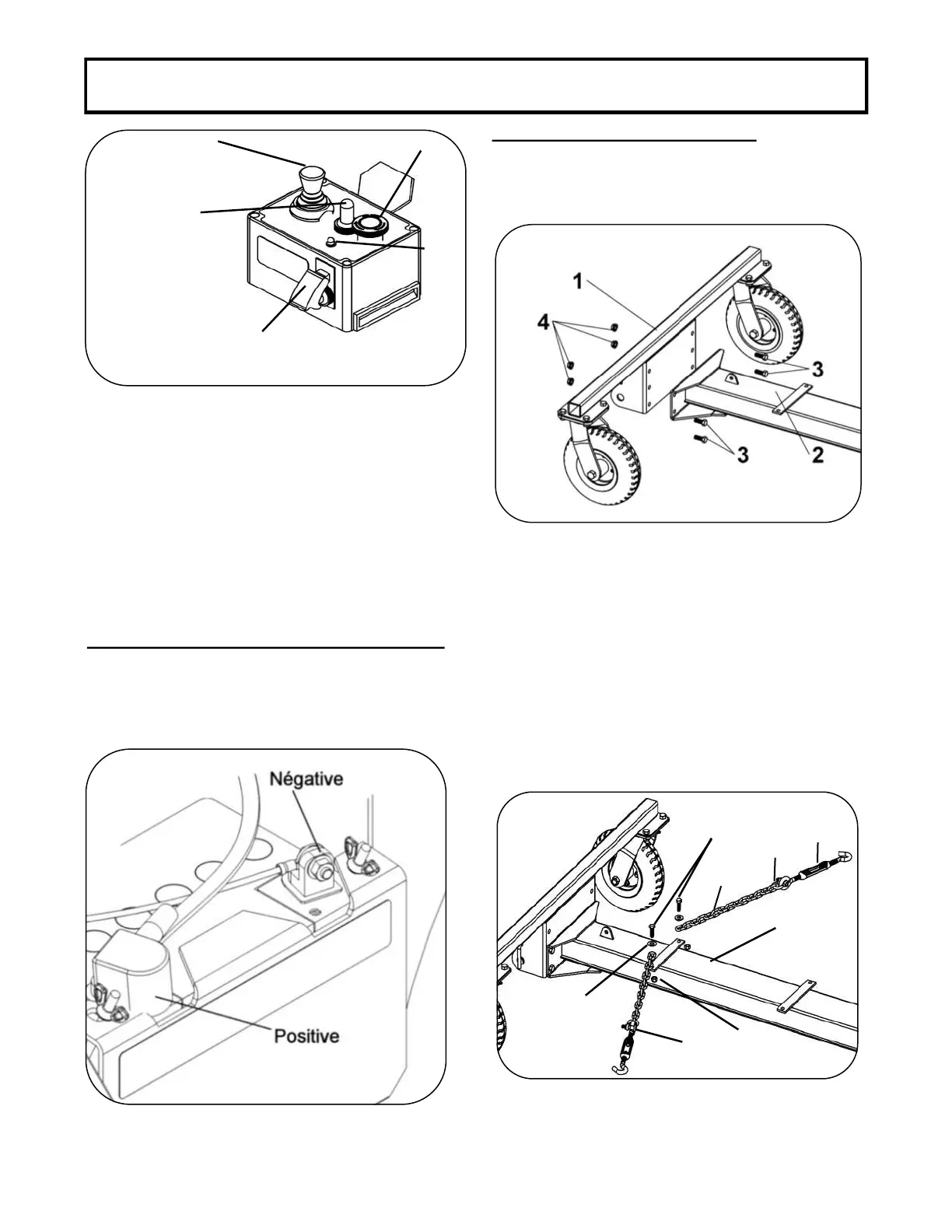 1

4

3

3

2

Négative

Positive