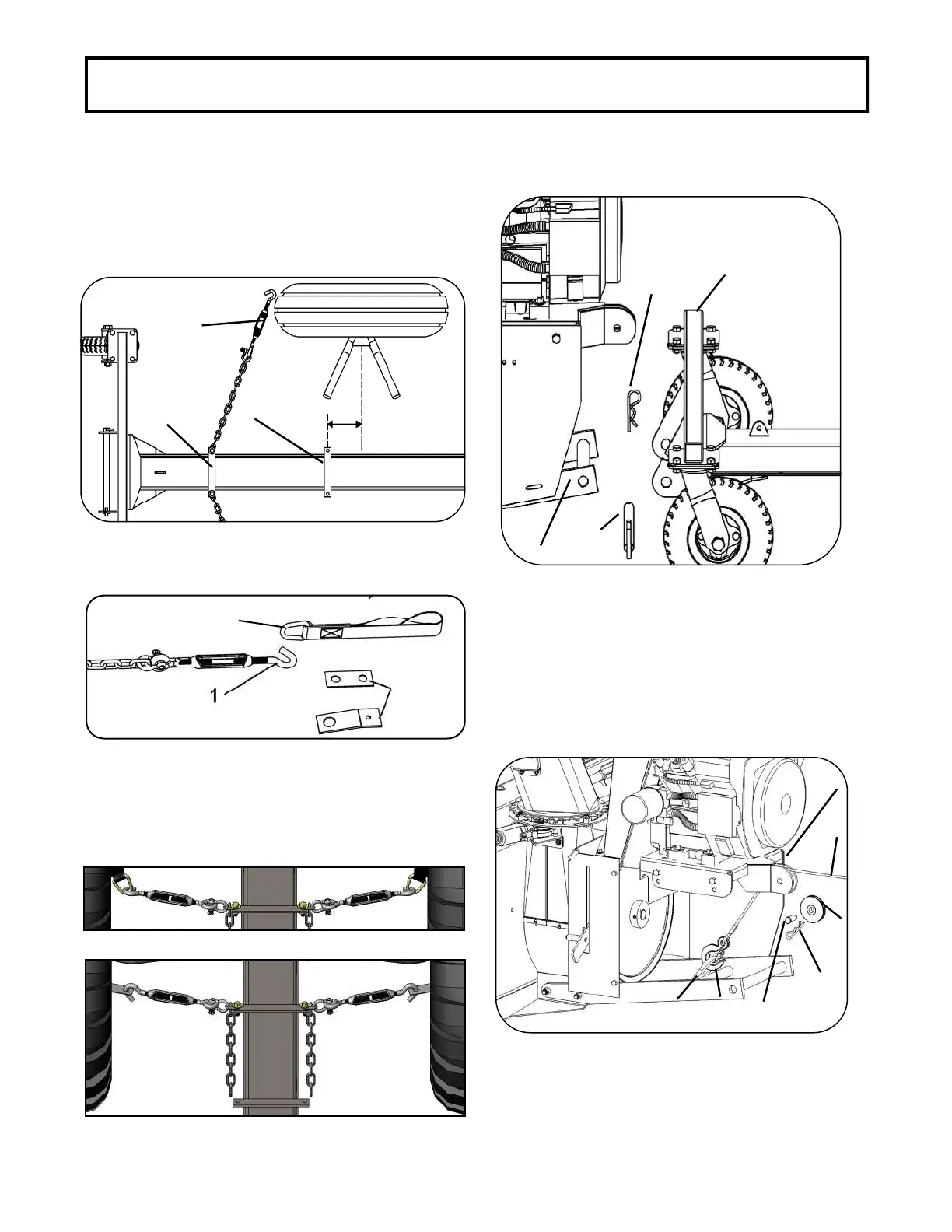 1