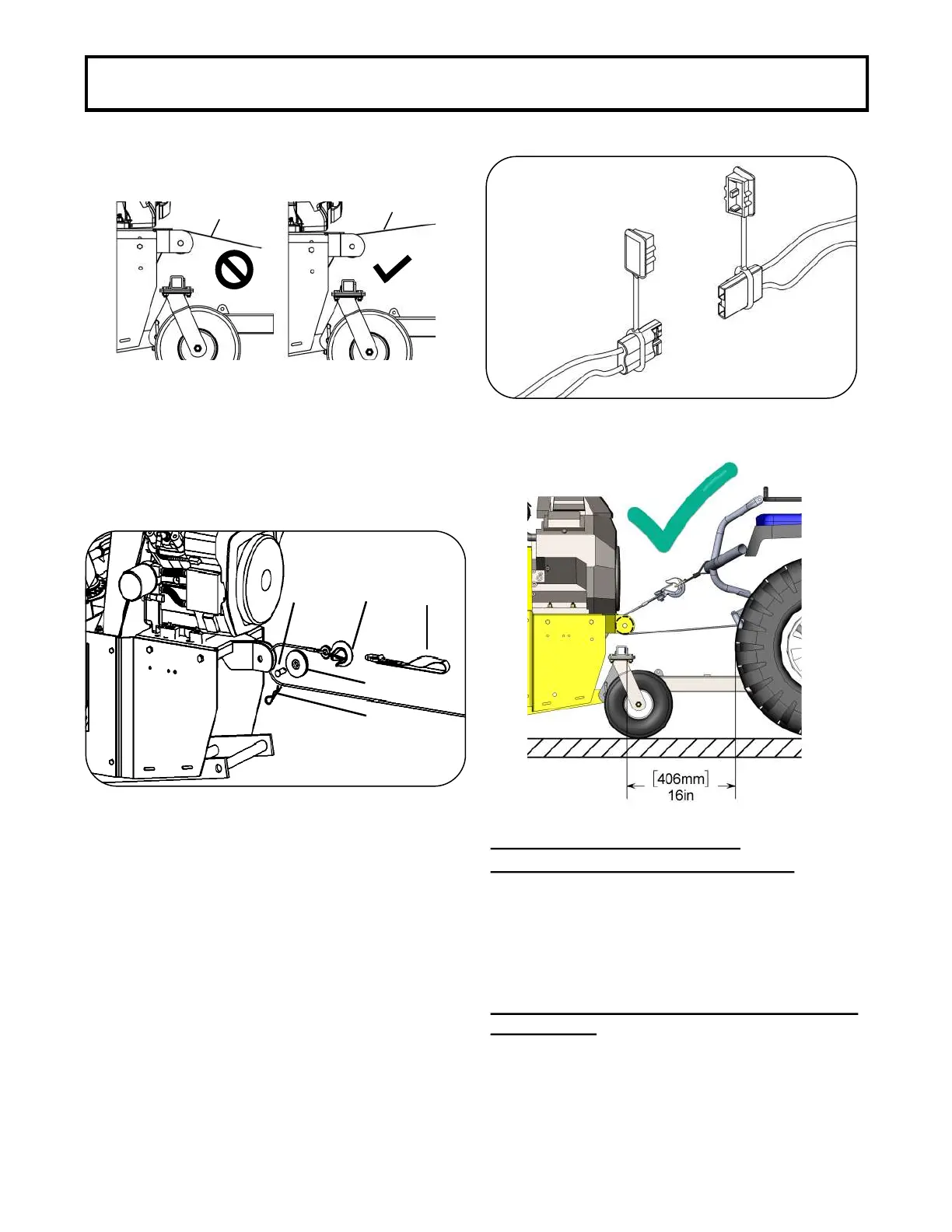 [406mm]
16in