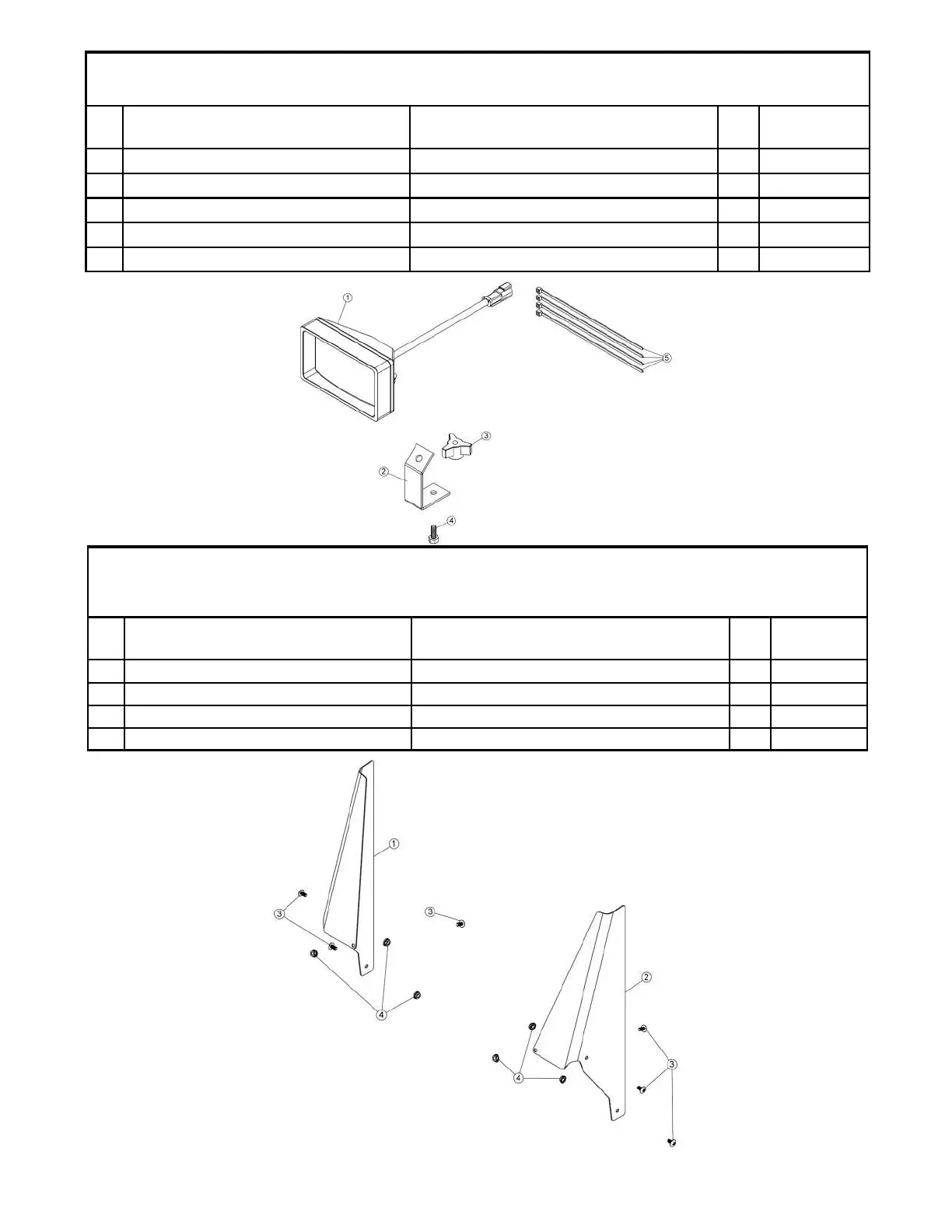 1
5
3
2
4

1
3
3
4
2
4
3