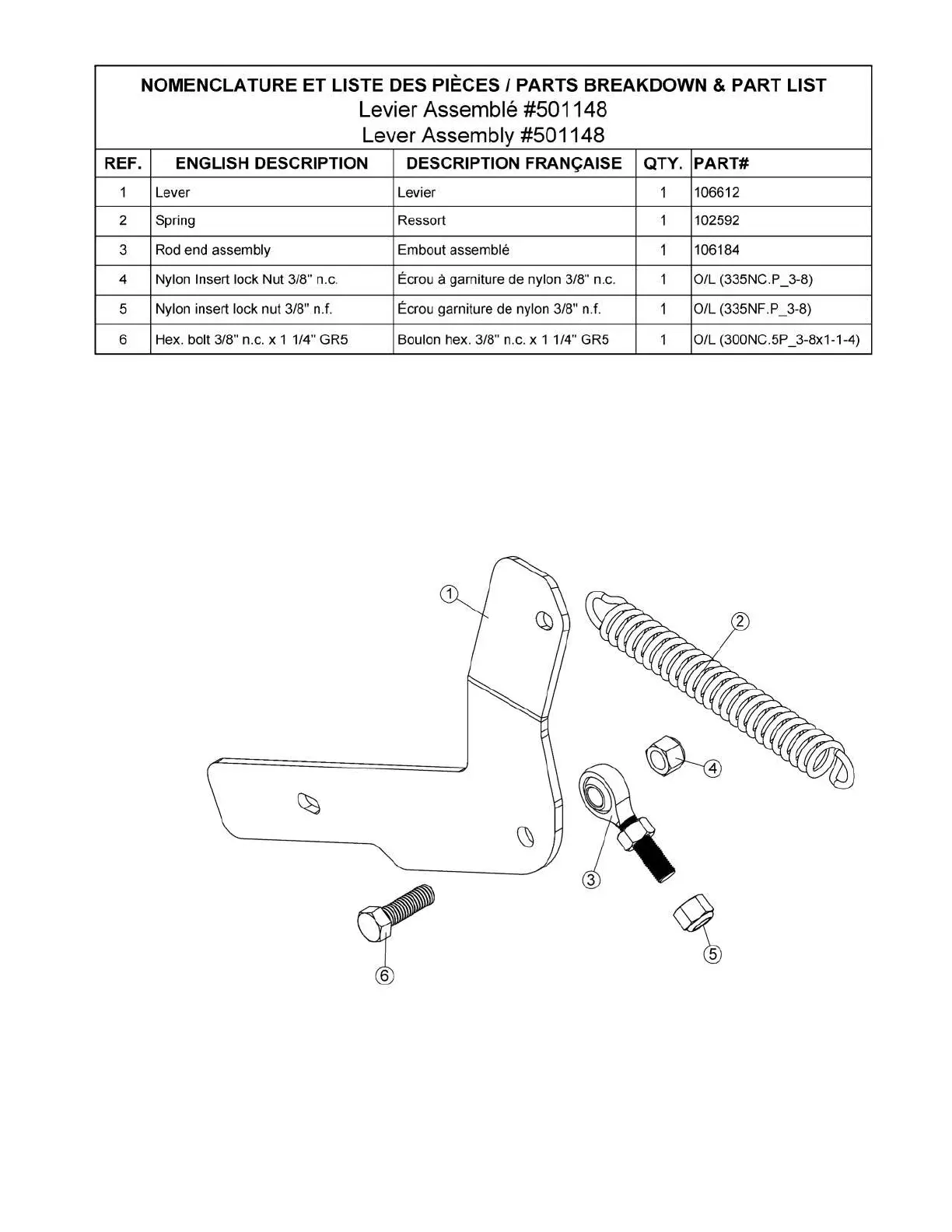 NOMENCLATURE ET LISTE DES PIÈCES / PARTS BREAKDOWN & PART LIST
Levier Assemblé #501148
Lever Assembly #501148

| REF. | ENGLISH DESCRIPTION | DESCRIPTION FRANÇAISE | QTY. | PART# |
|---|---|---|---|---|
| 1 | Lever | Levier | 1 | 106612 |
| 2 | Spring | Ressort | 1 | 102592 |
| 3 | Rod end assembly | Embout assemblé | 1 | 106184 |
| 4 | Nylon Insert lock Nut 3/8" n.c. | Écrou à garniture de nylon 3/8" n.c. | 1 | O/L (335NC.P_3-8) |
| 5 | Nylon insert lock nut 3/8" n.f. | Écrou garniture de nylon 3/8" n.f. | 1 | O/L (335NF.P_3-8) |
| 6 | Hex. bolt 3/8" n.c. x 1 1/4" GR5 | Boulon hex. 3/8" n.c. x 1 1/4" GR5 | 1 | O/L (300NC.5P_3-8x1-1-4) |

1
2
4
3
5
6