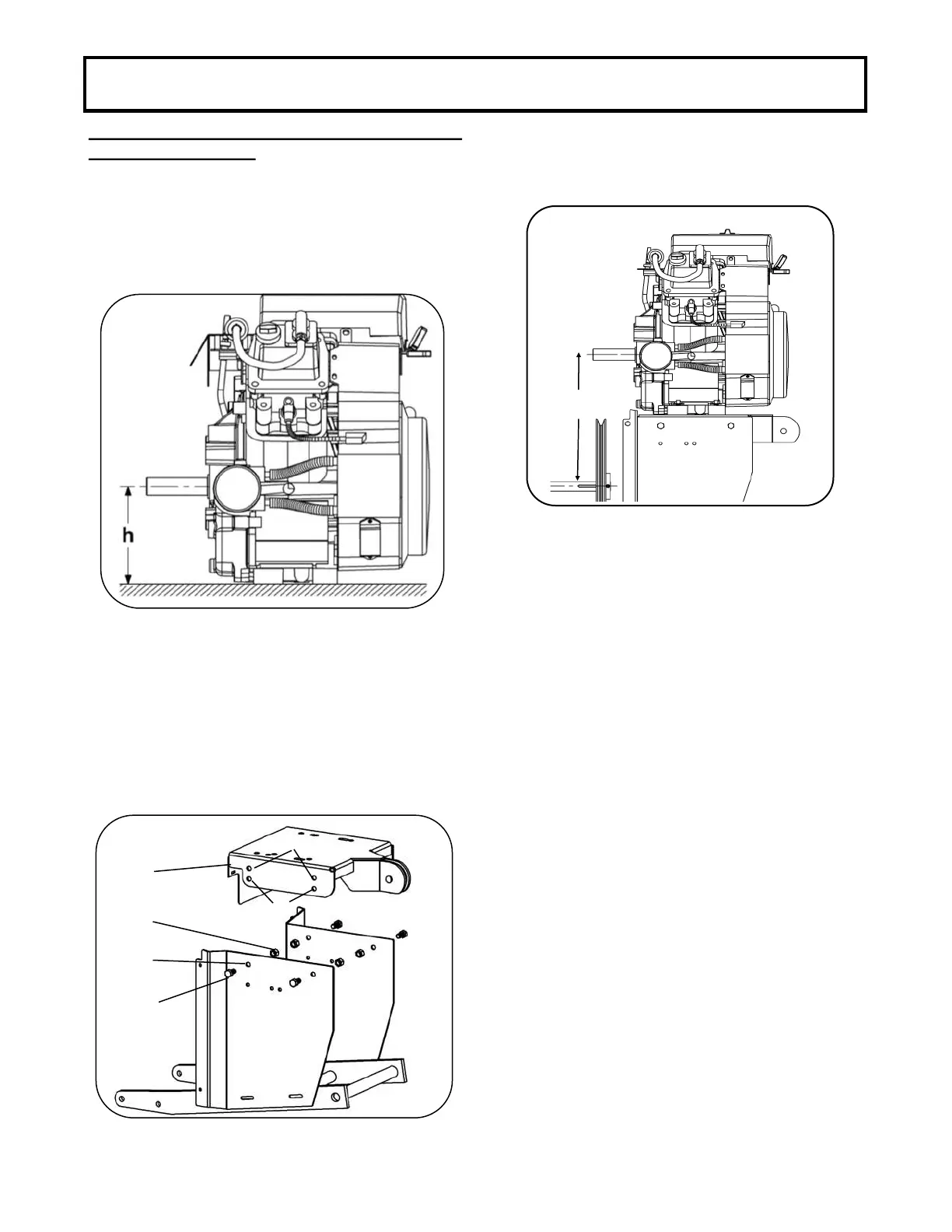 h