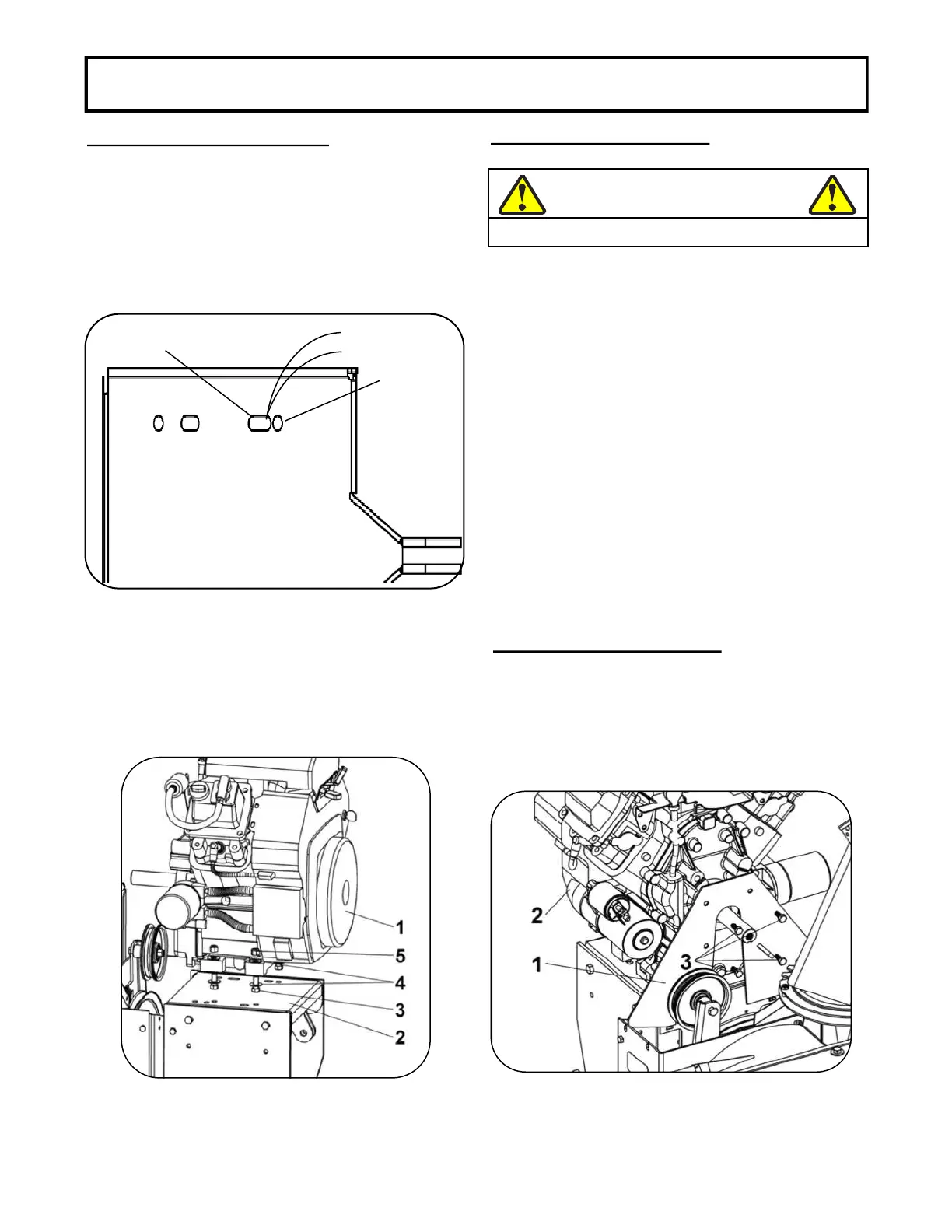 1
5
4
3
2

2
1
3