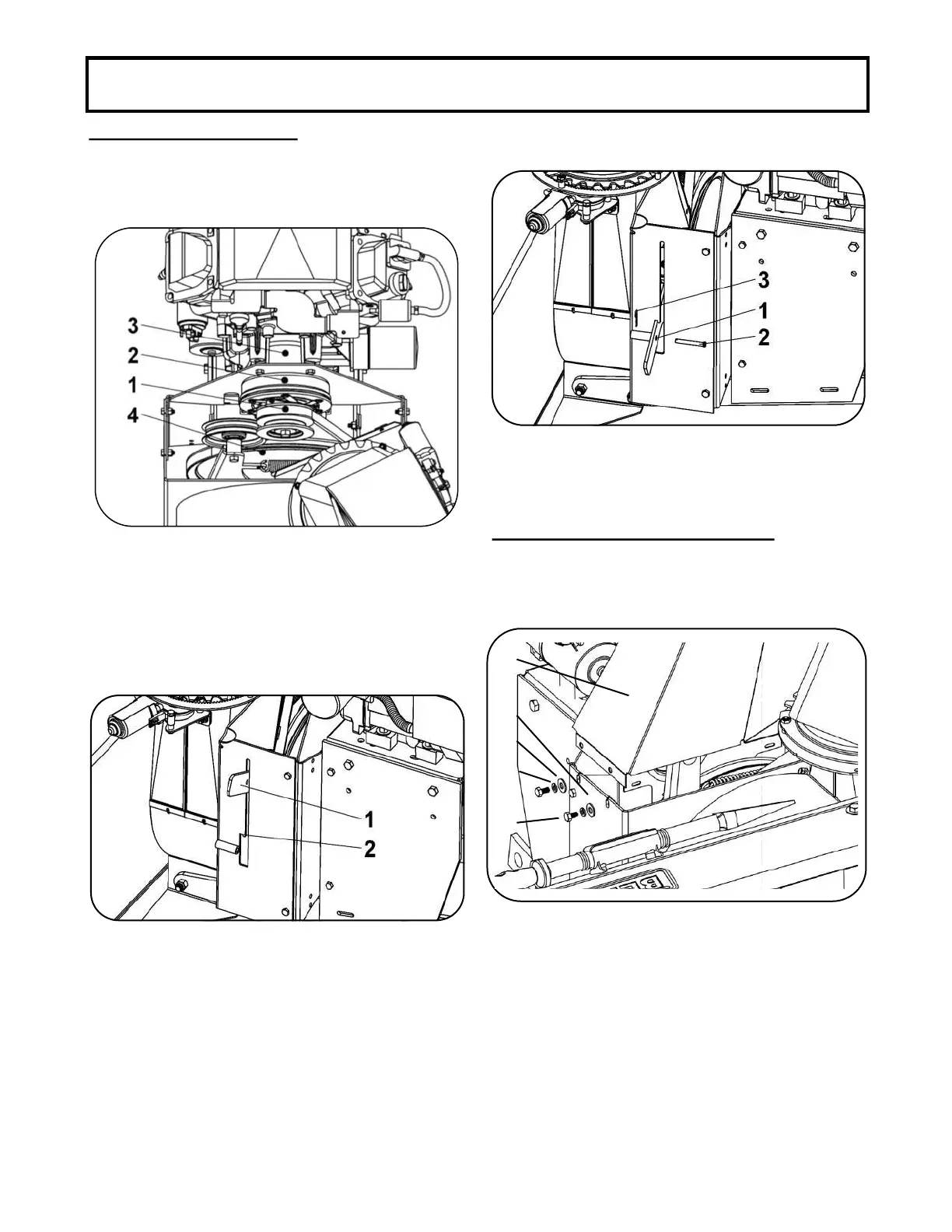 3
2
1
4

1
2

3
1
2