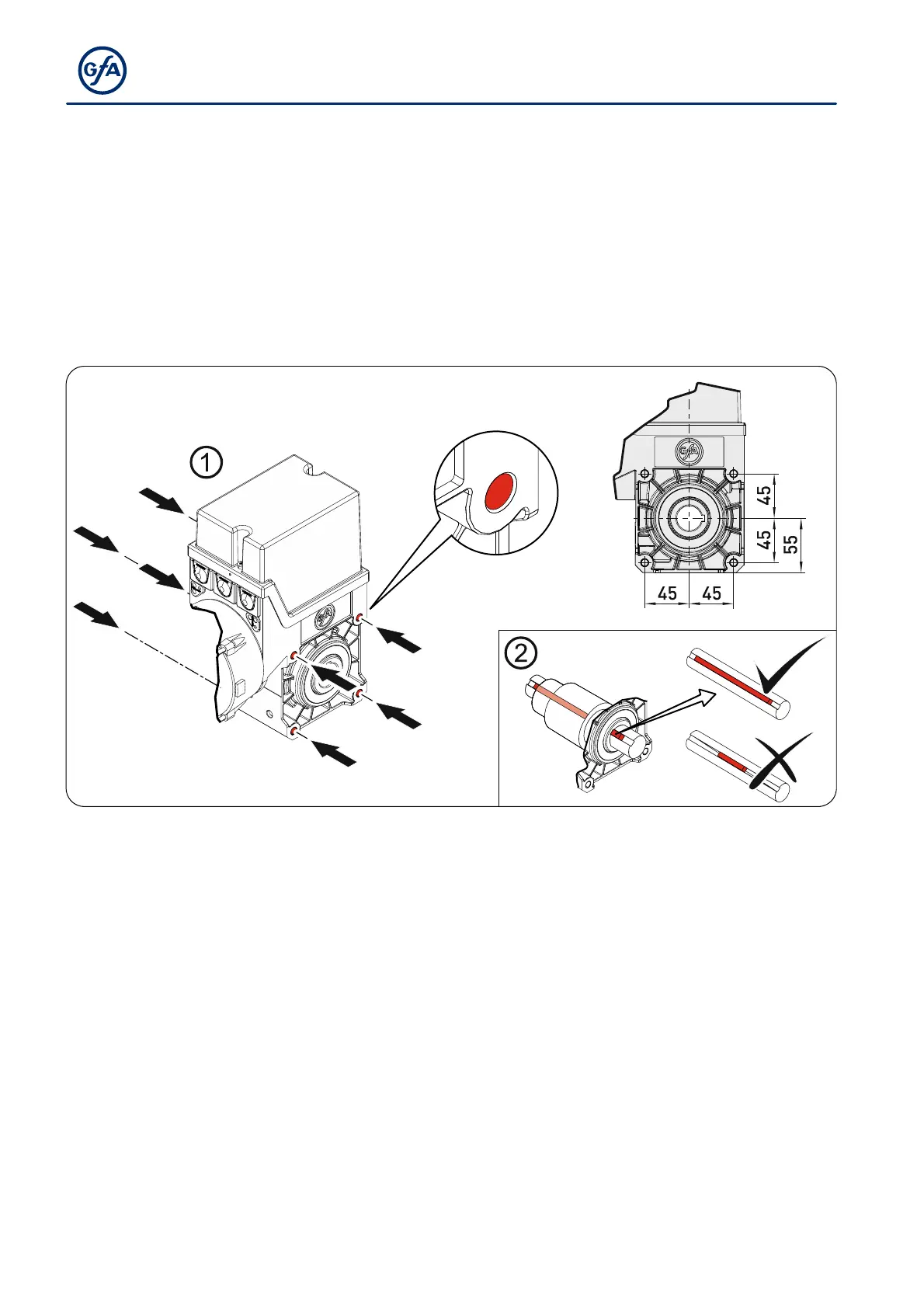 GfA

1

GfA

45

45

55

45 45

2