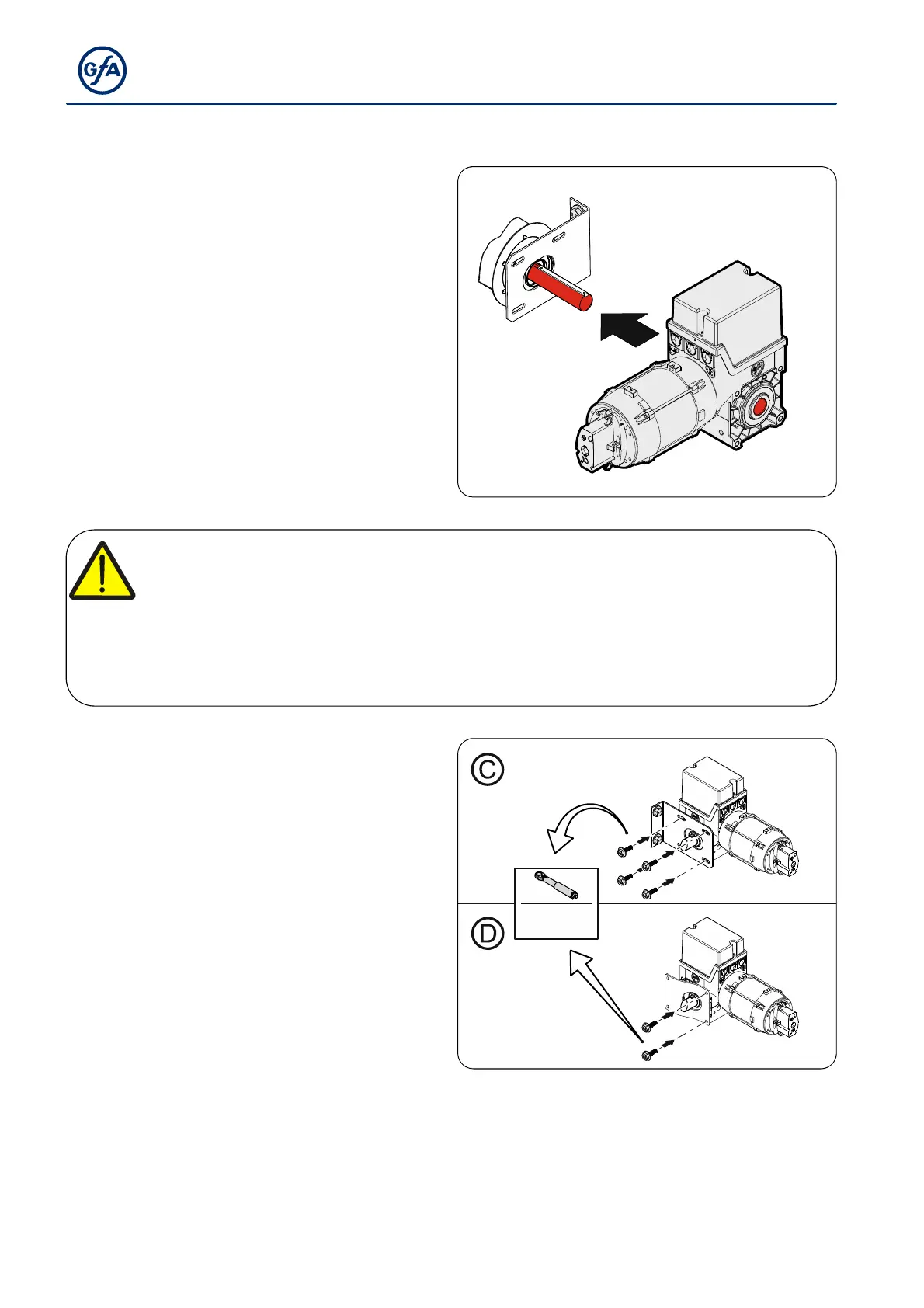 GfA

C

D