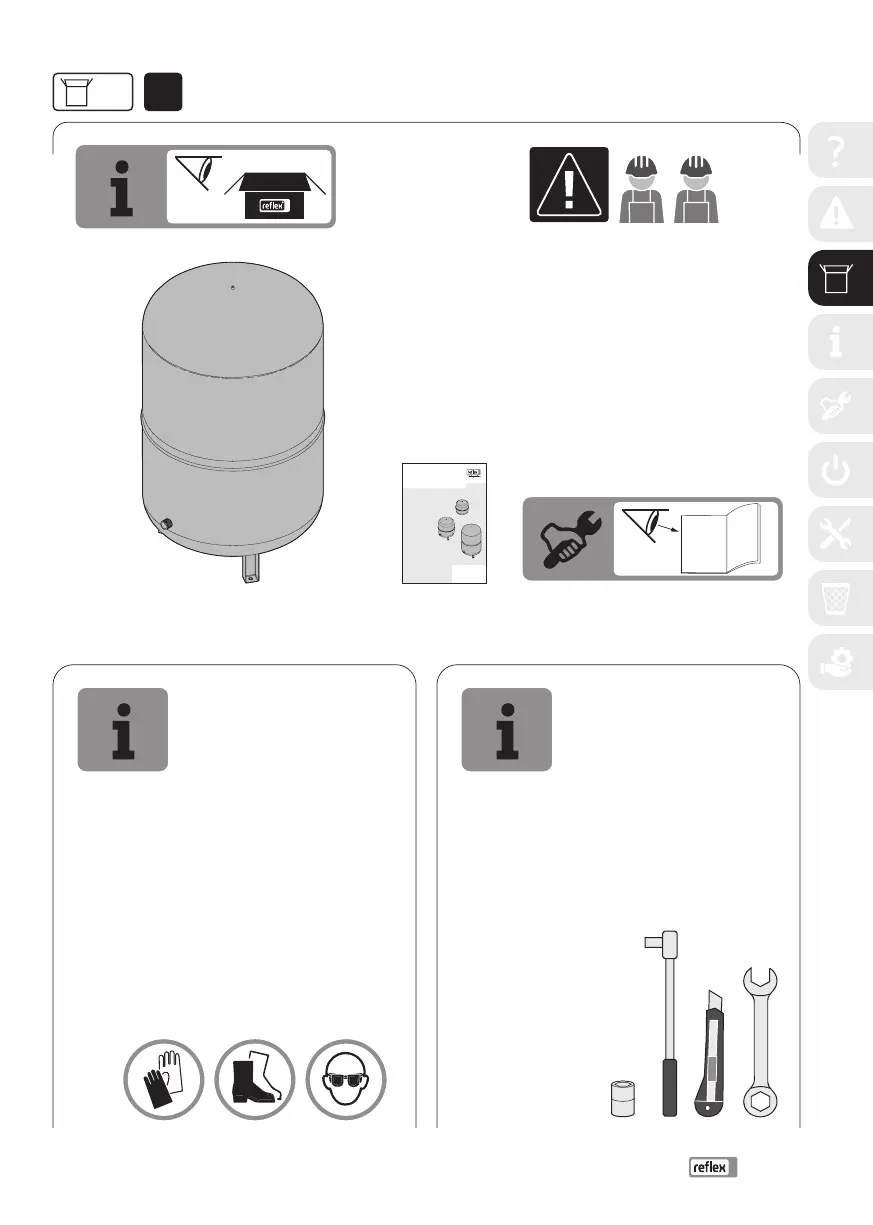 reflex

reflex

reflex