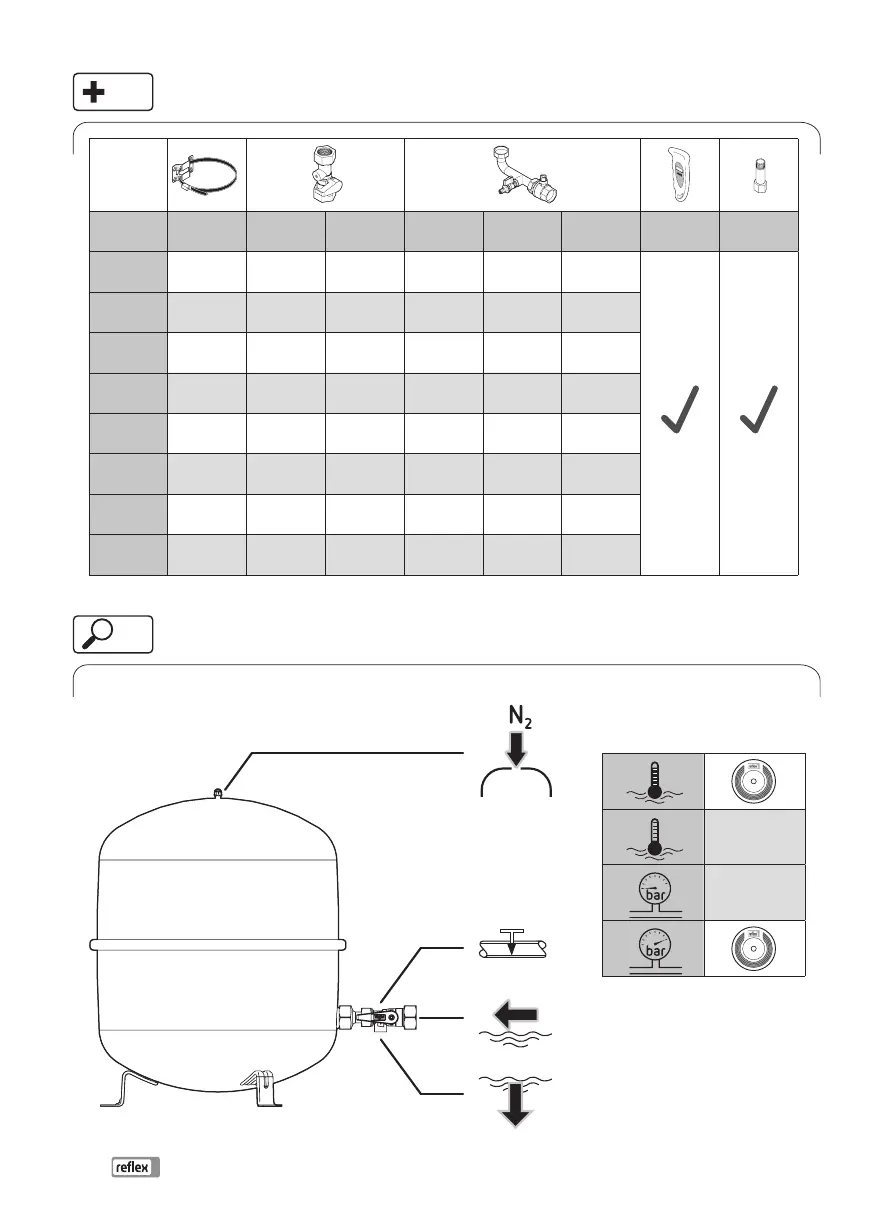 $N_2$

bar

bar

reflex