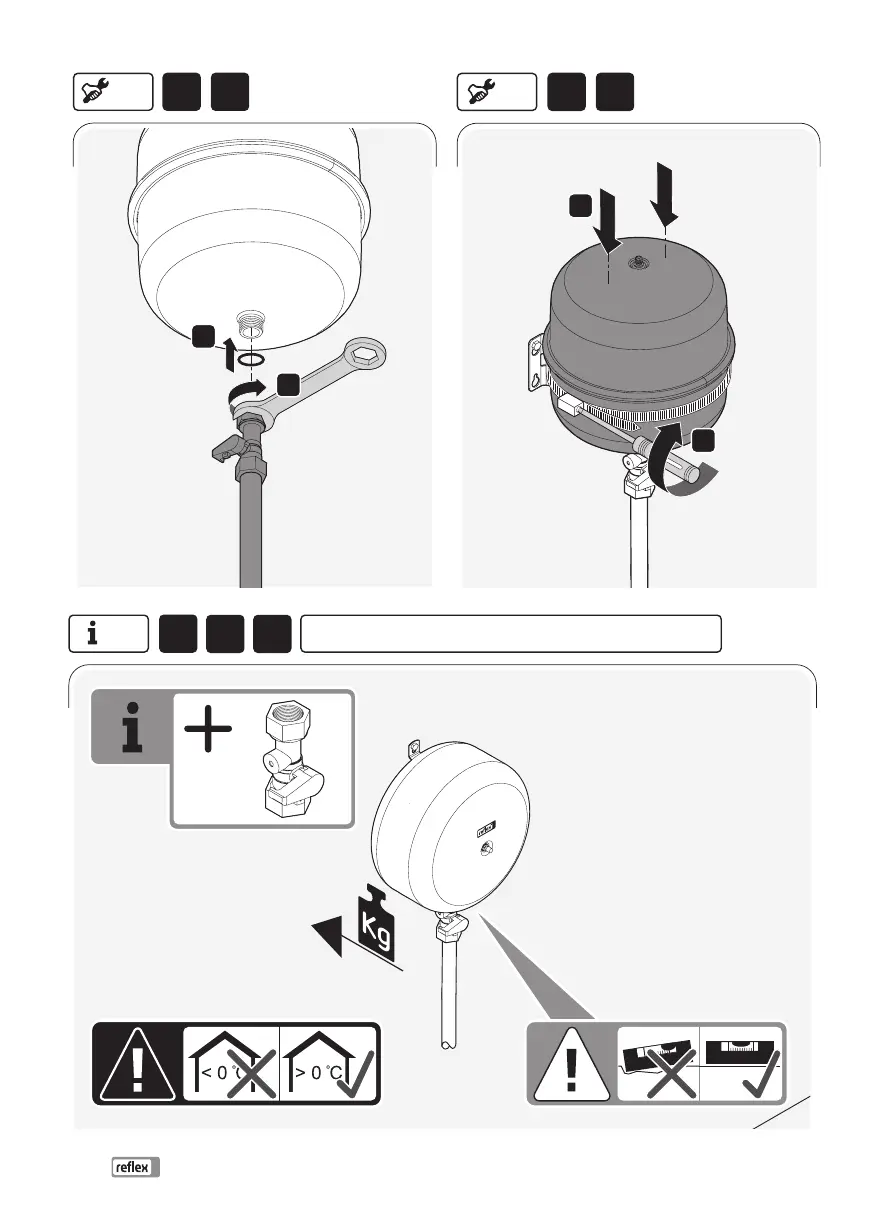 i

Kg

< 0 °C

> 0 °C

reflex