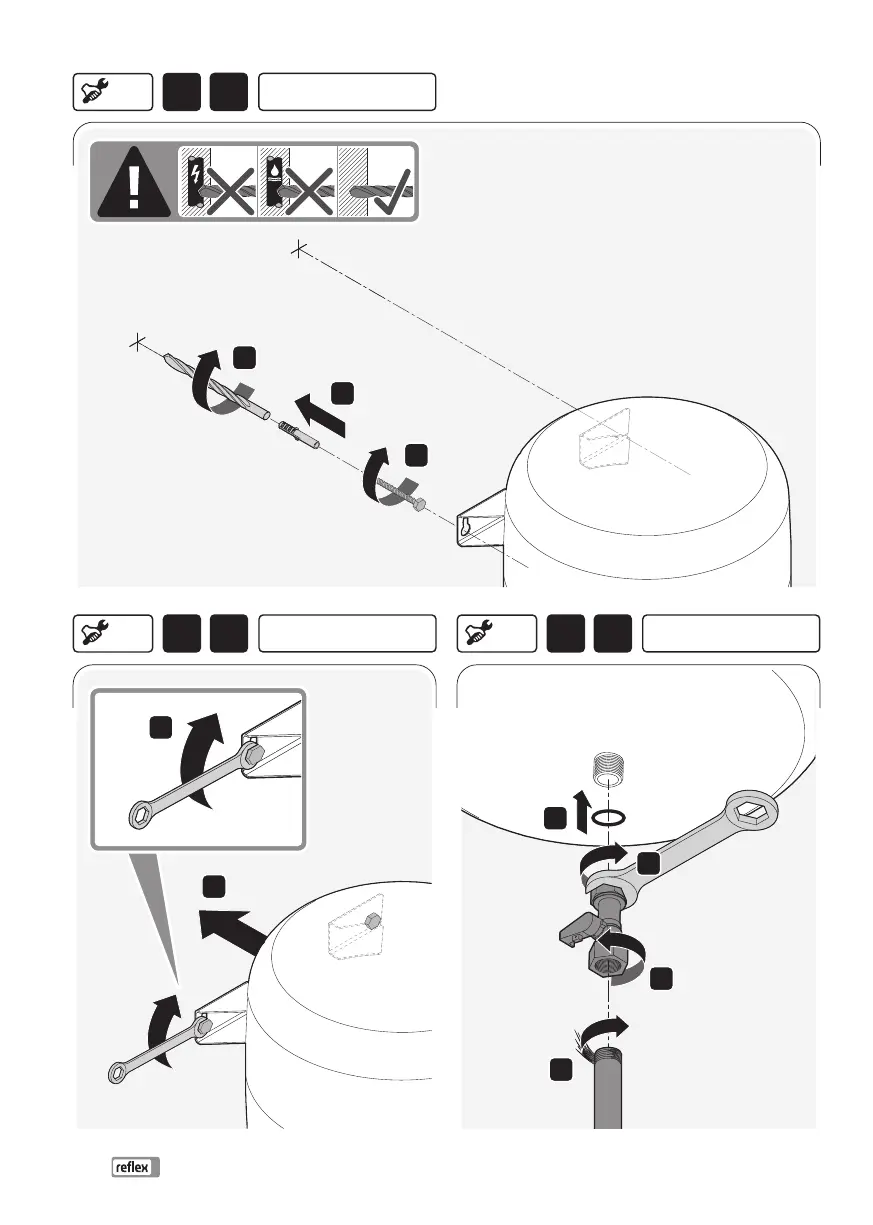 reflex