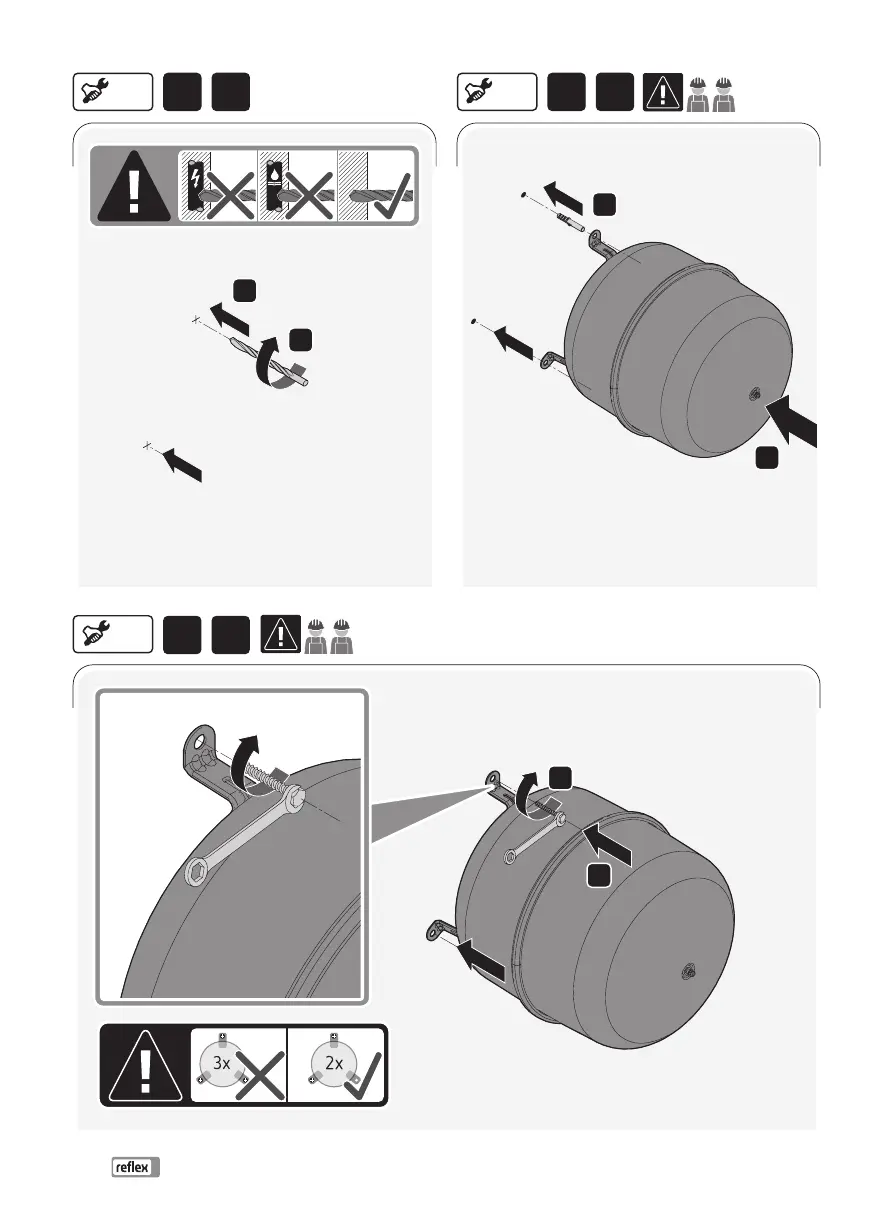 3x

2x

reflex