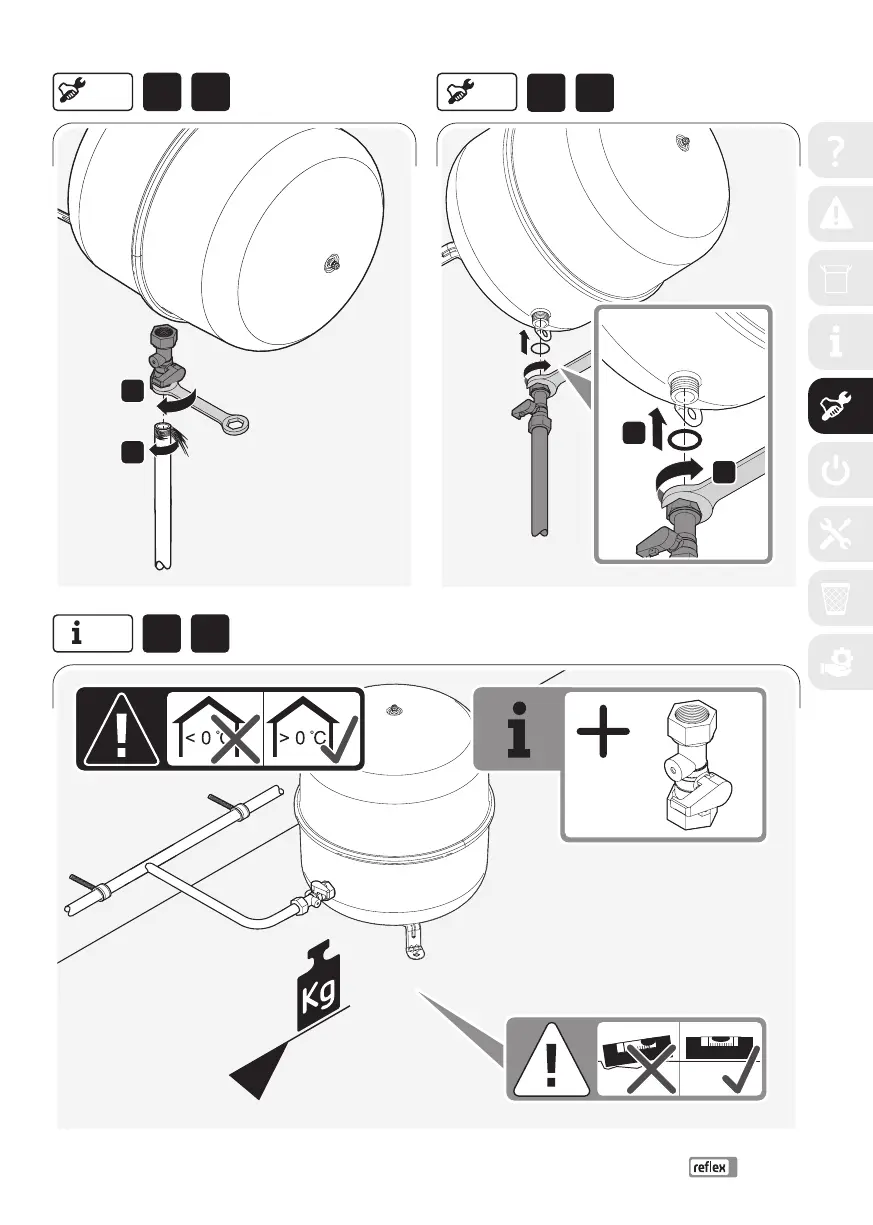 < 0 °C

> 0 °C

Kg

reflex