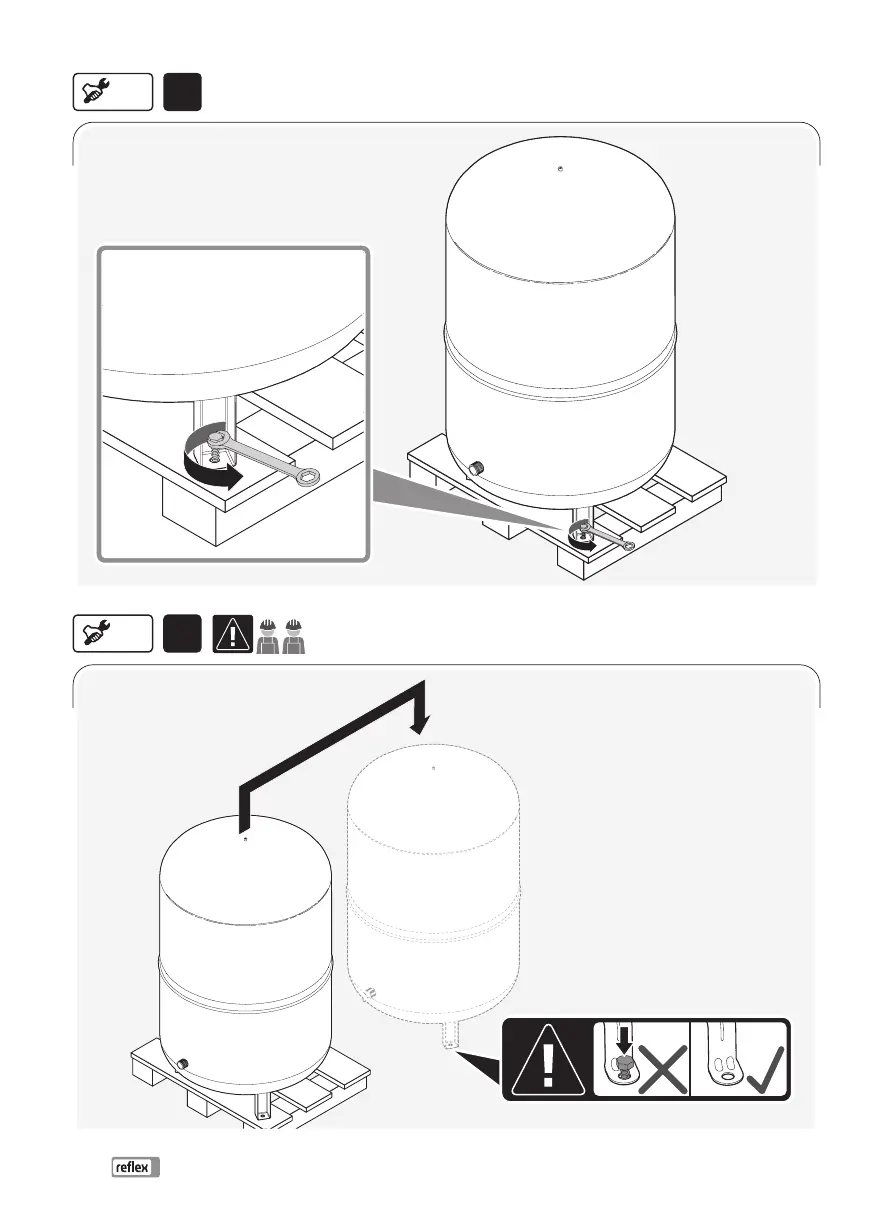 reflex