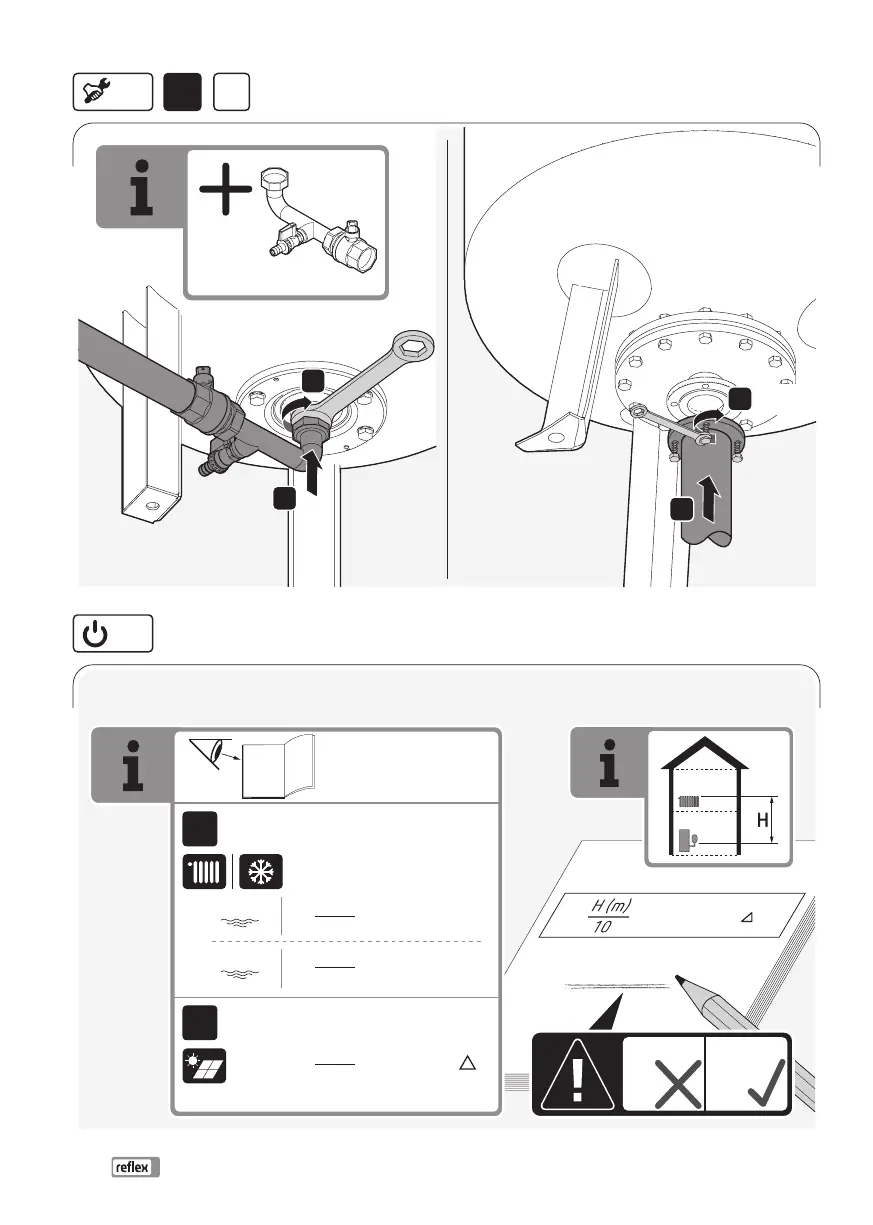 H

$\frac{H(m)}{10}$

reflex