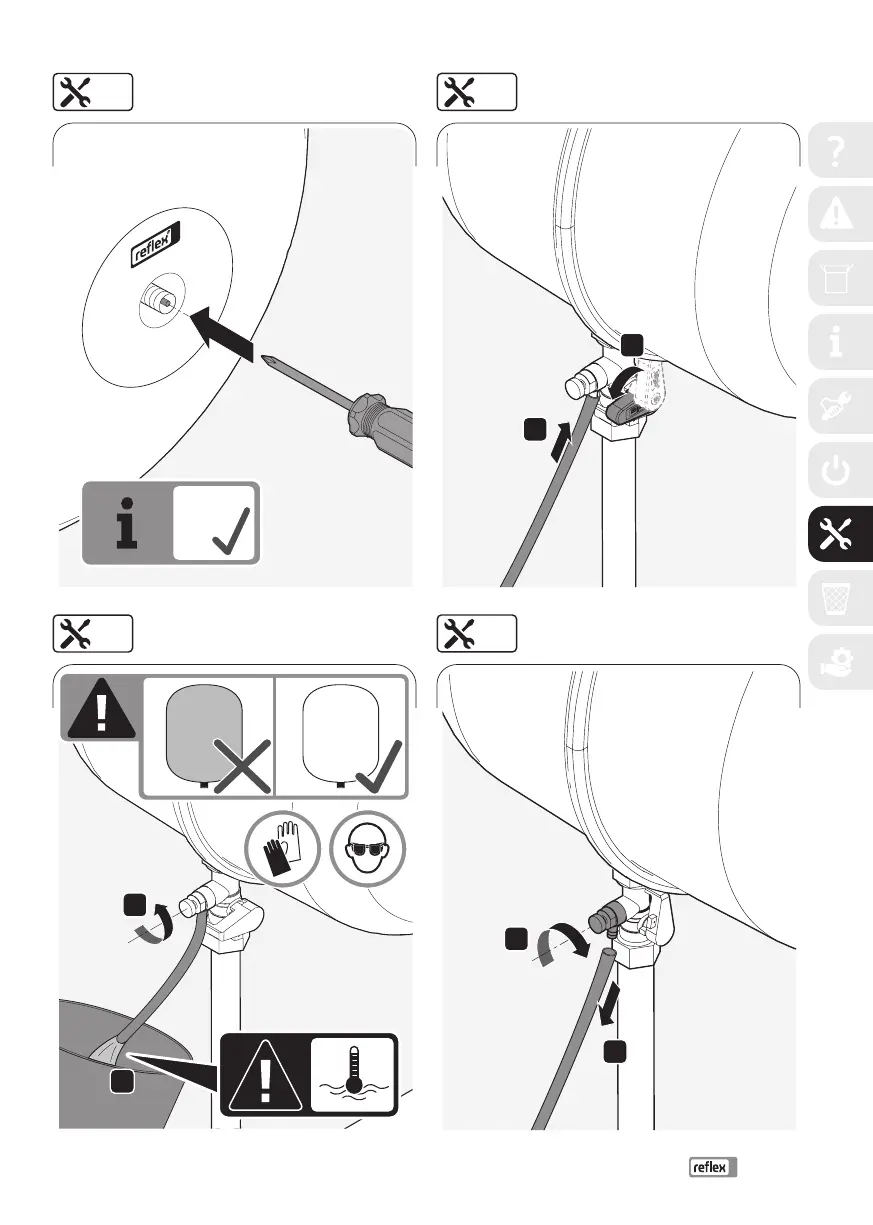 reflex

reflex