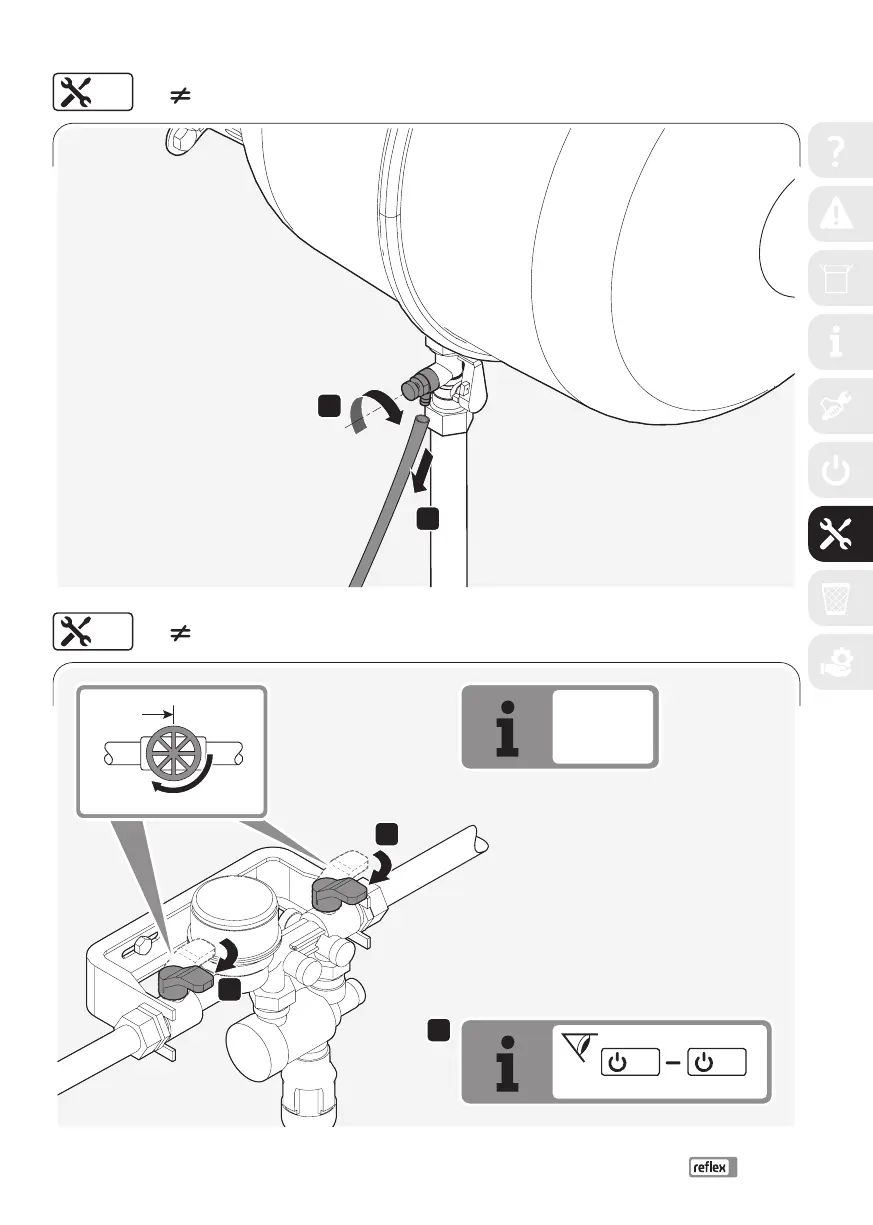 $\neq$

$\neq$

reflex