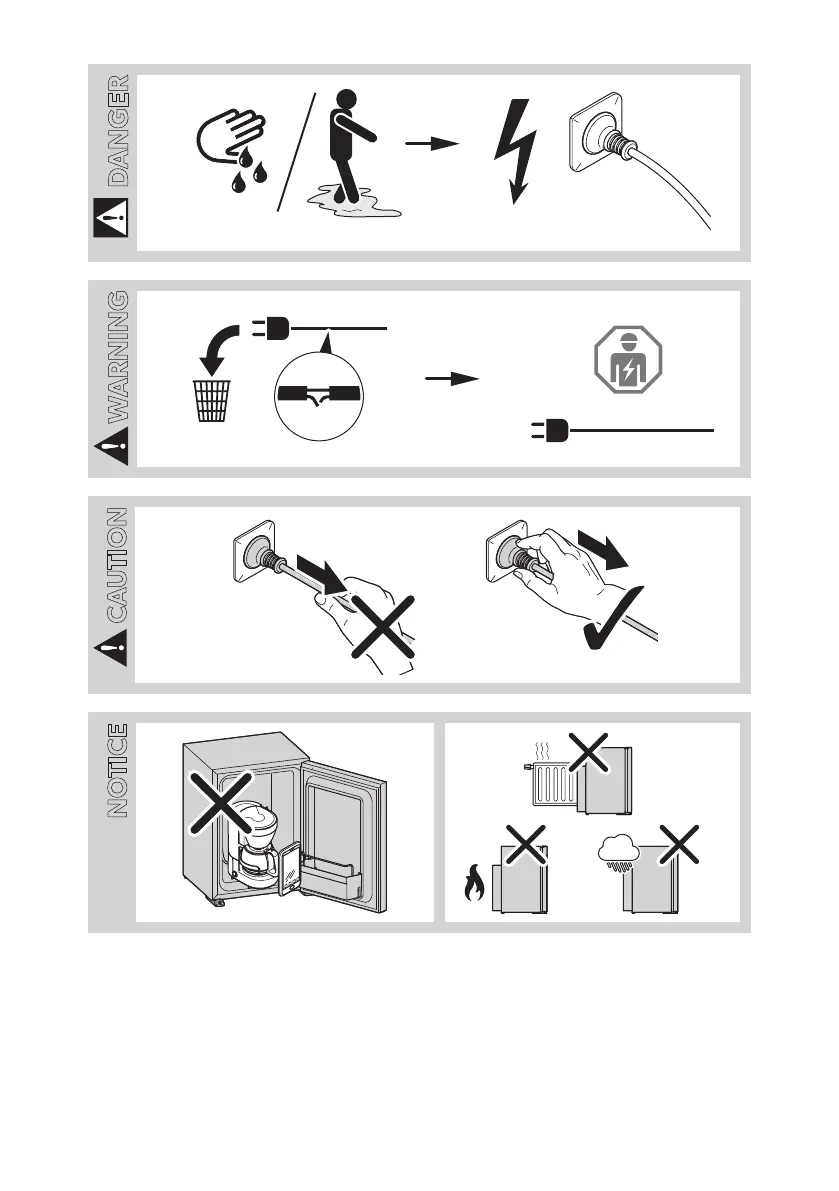 DANGER

WARNING

CAUTION

NOTICE