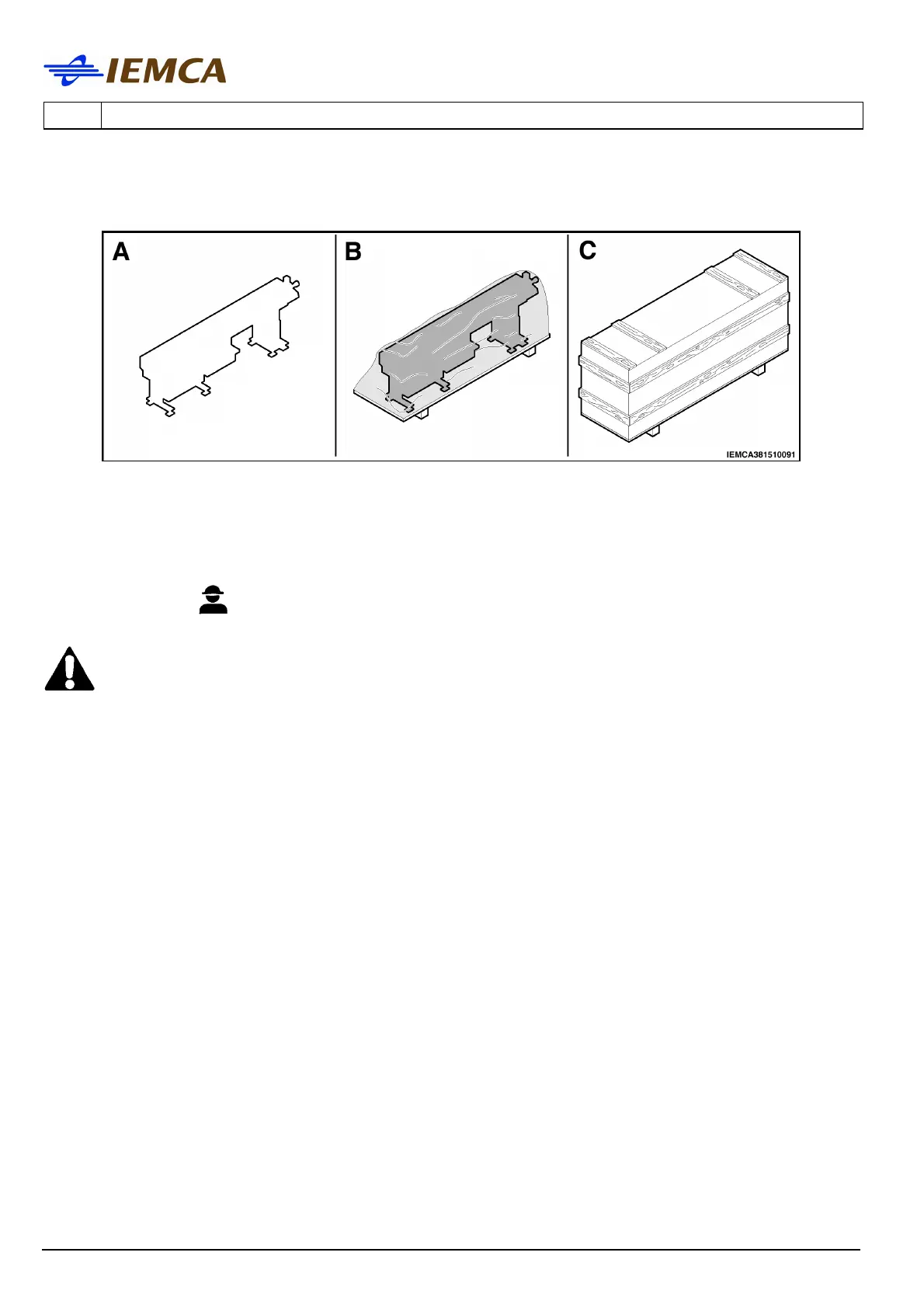 IEMCA

A

B

C

IEMCA381510091