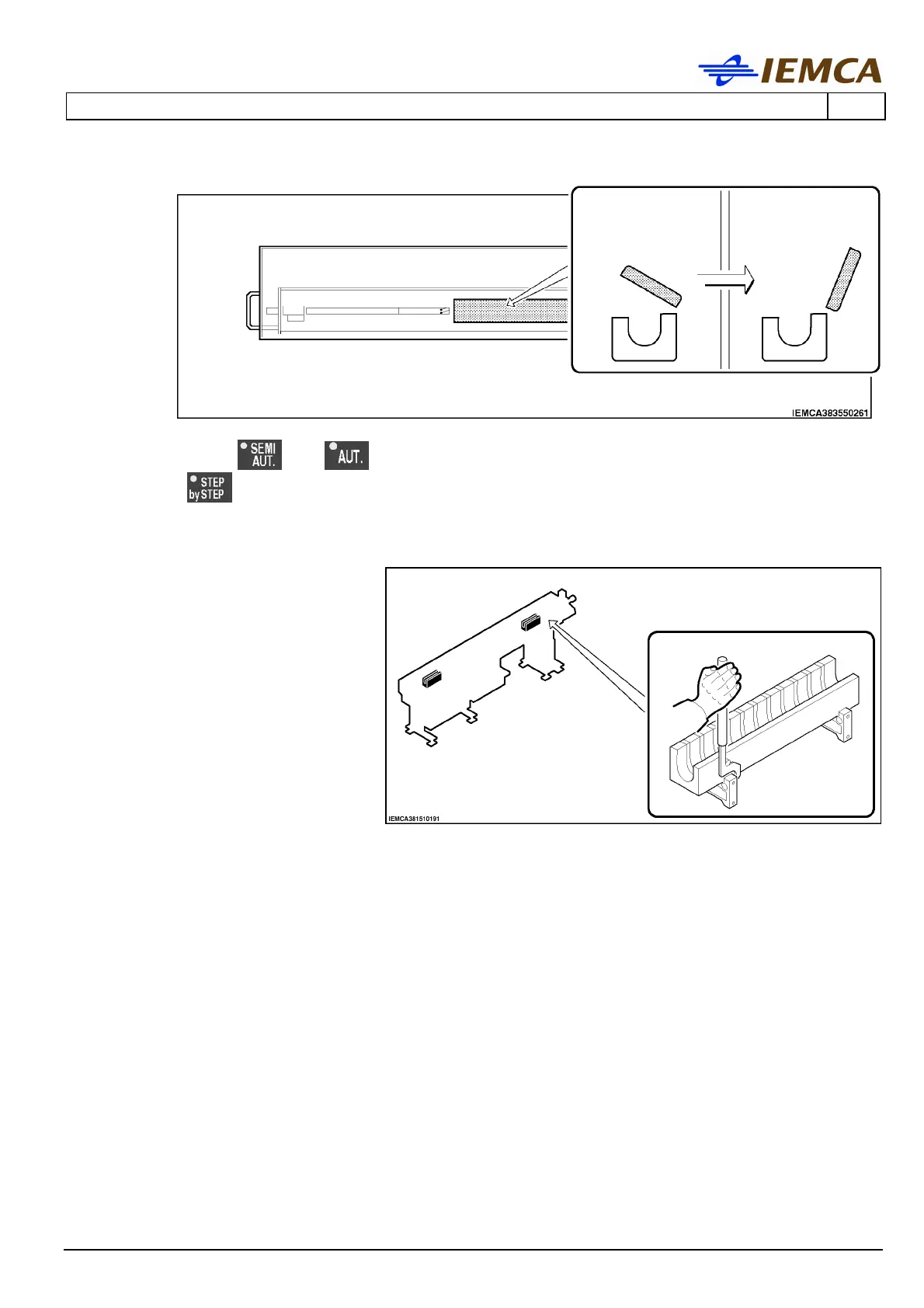 IEMCA

IEMCA383550261

SEMI AUT.

AUT.

STEP by STEP

IEMCA381510191