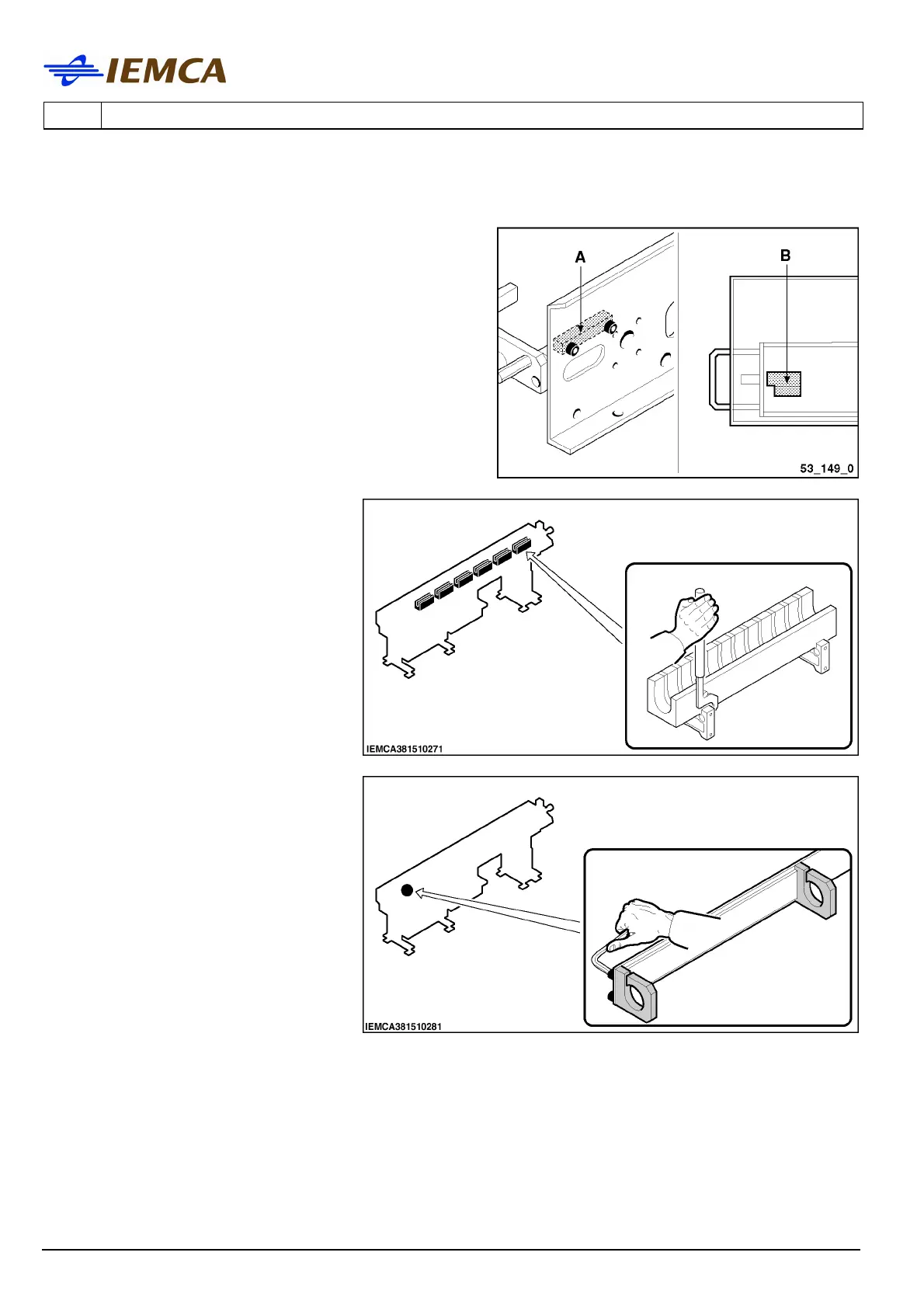 IEMCA

A

B

53_149_0

IEMCA381510271

IEMCA381510281