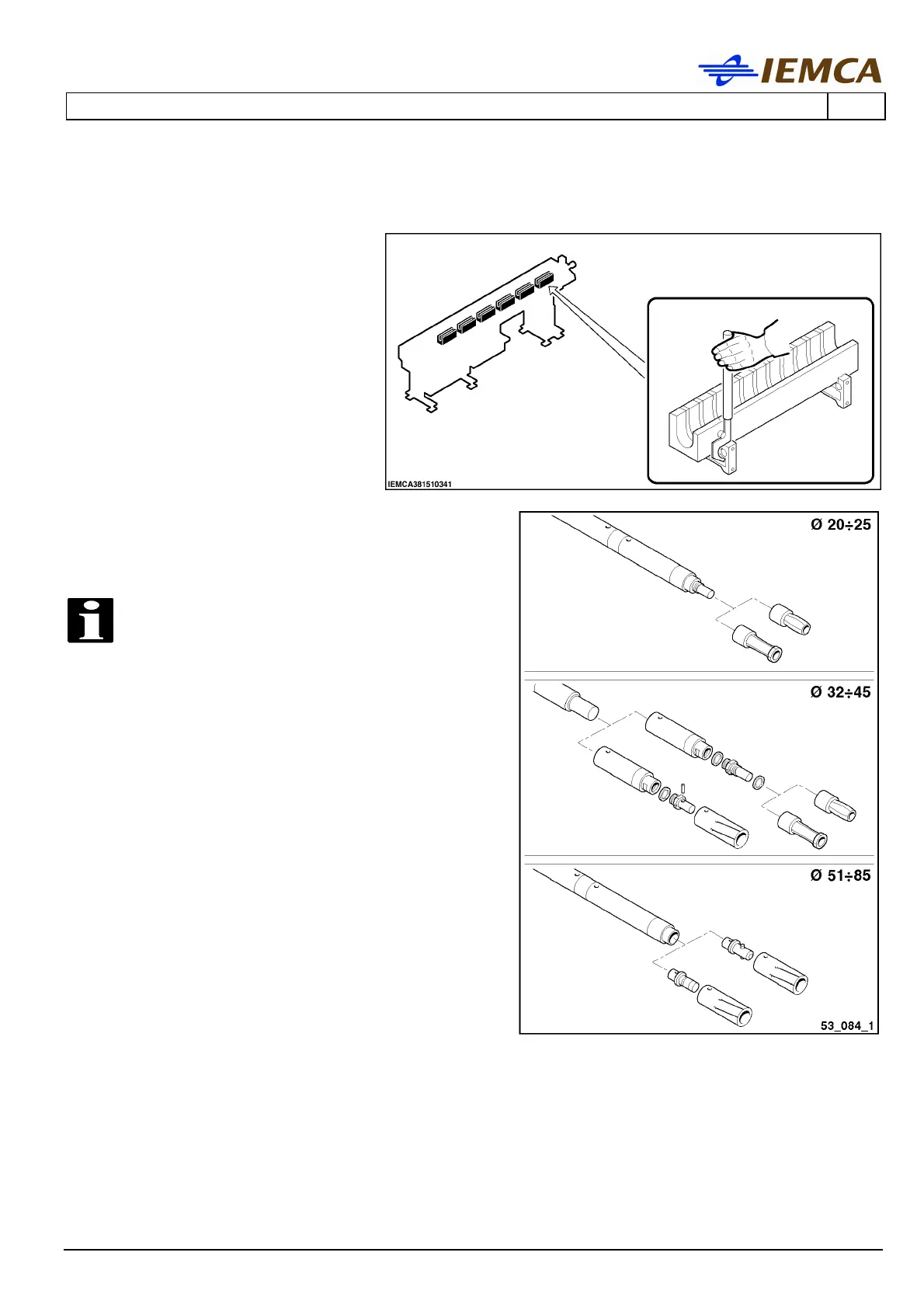 IEMCA

IEMCA381510341

Ø 20÷25

Ø 32÷45

Ø 51÷85

53_084_1