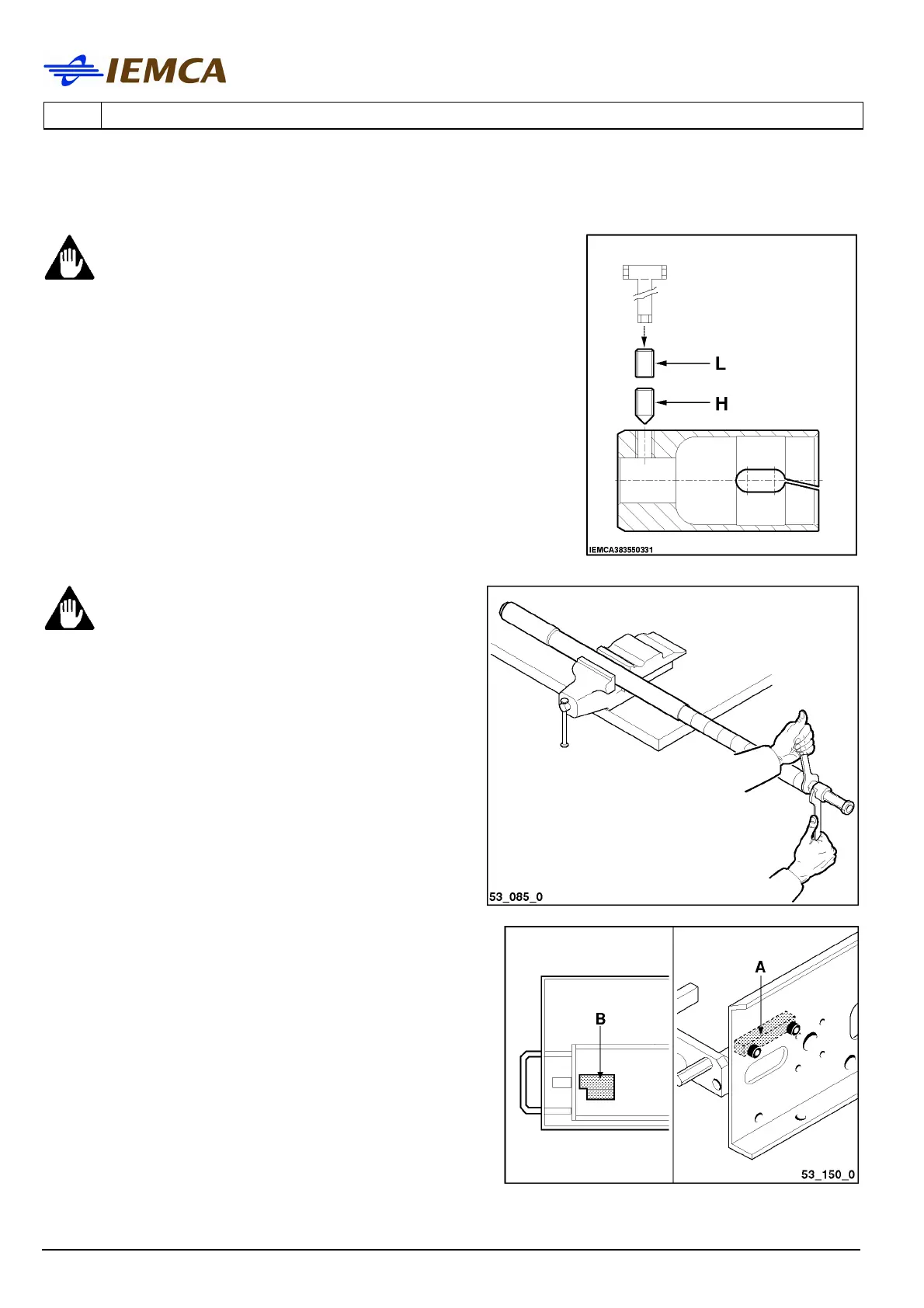 IEMCA

L

H

IEMCA383550331

53_085_0

B

A

53_150_0