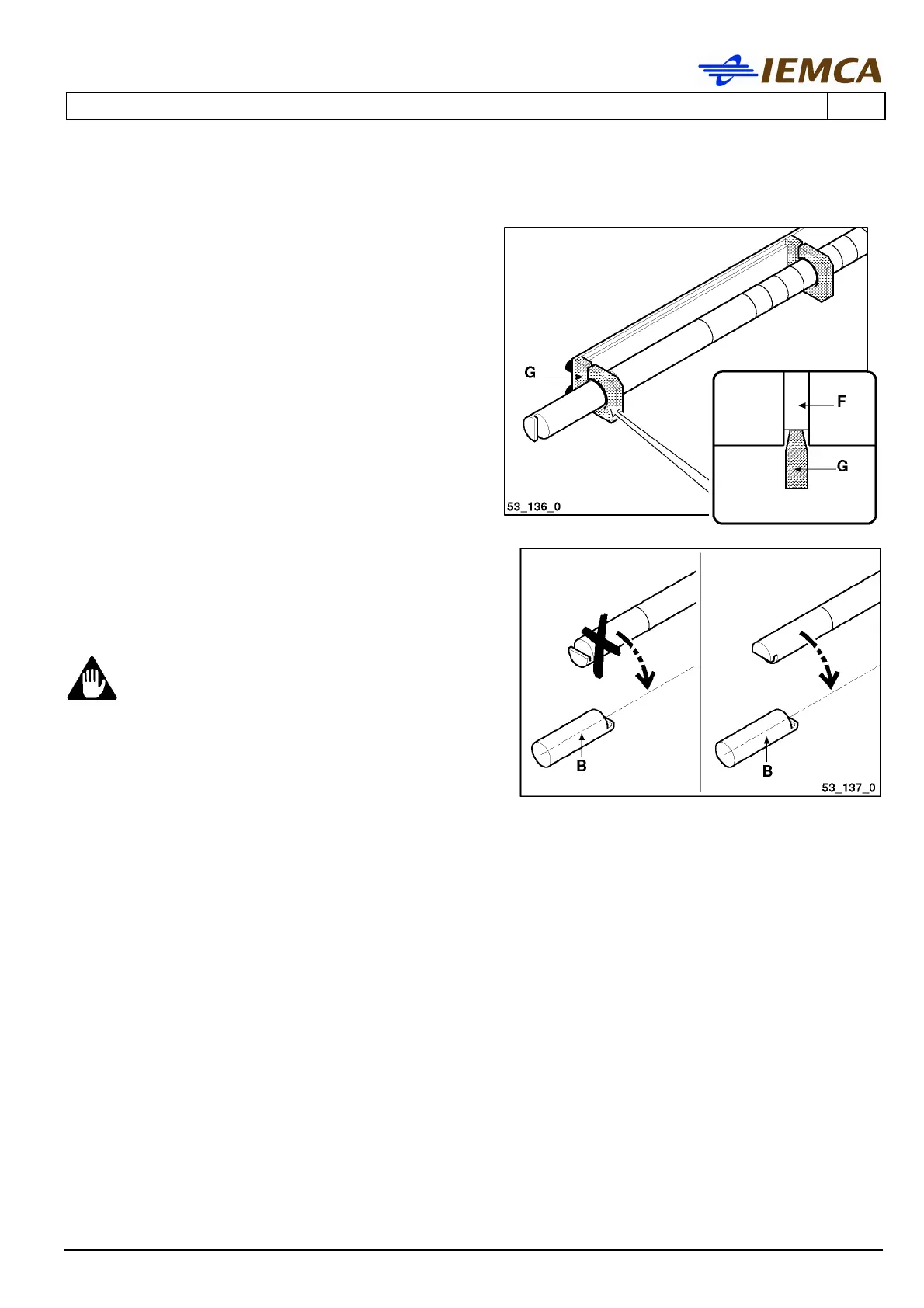 IEMCA

G

F

G

53_136_0

B

B

53_137_0