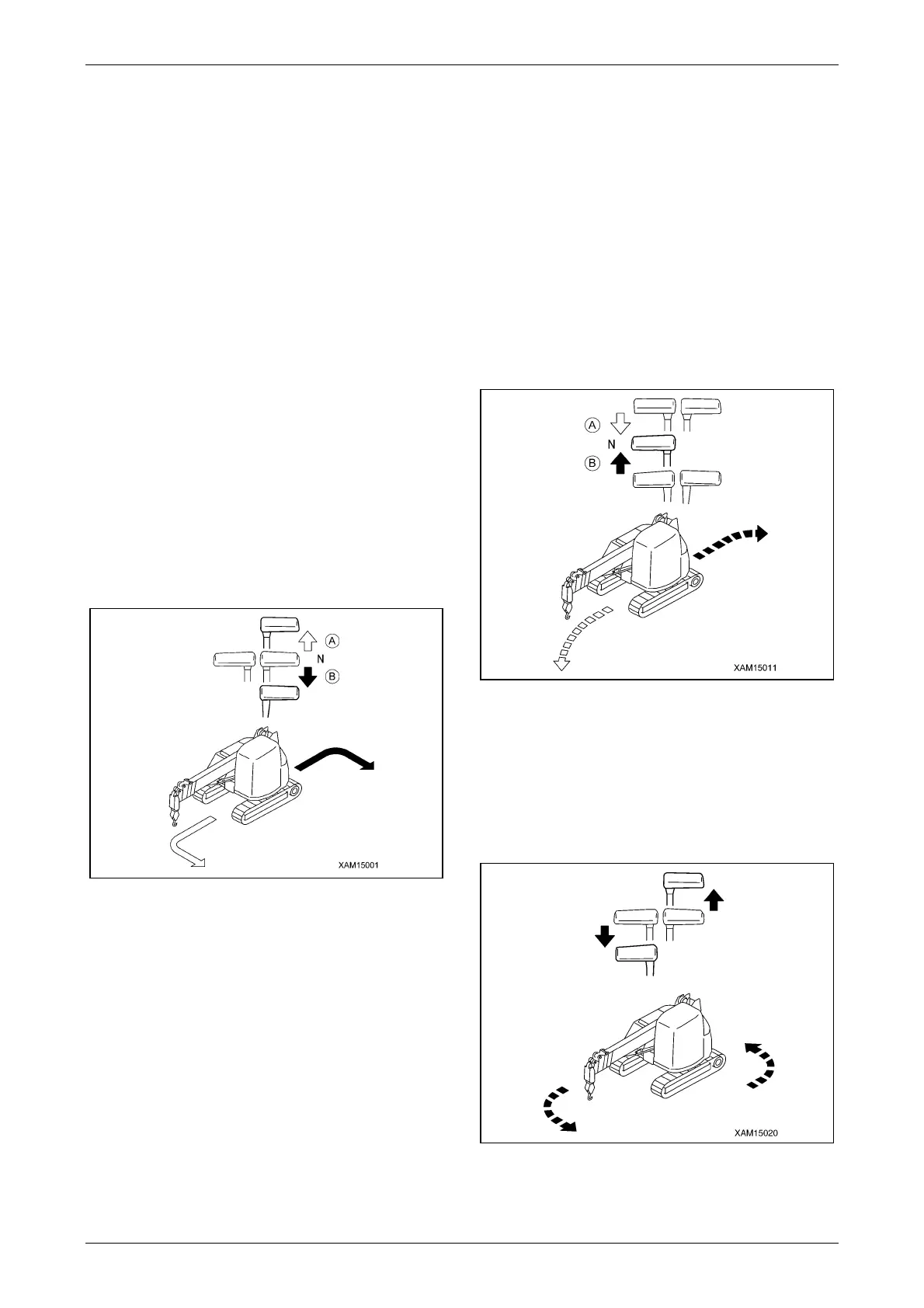 A
N
B

XAM15001

A
N
B

XAM15011

XAM15020