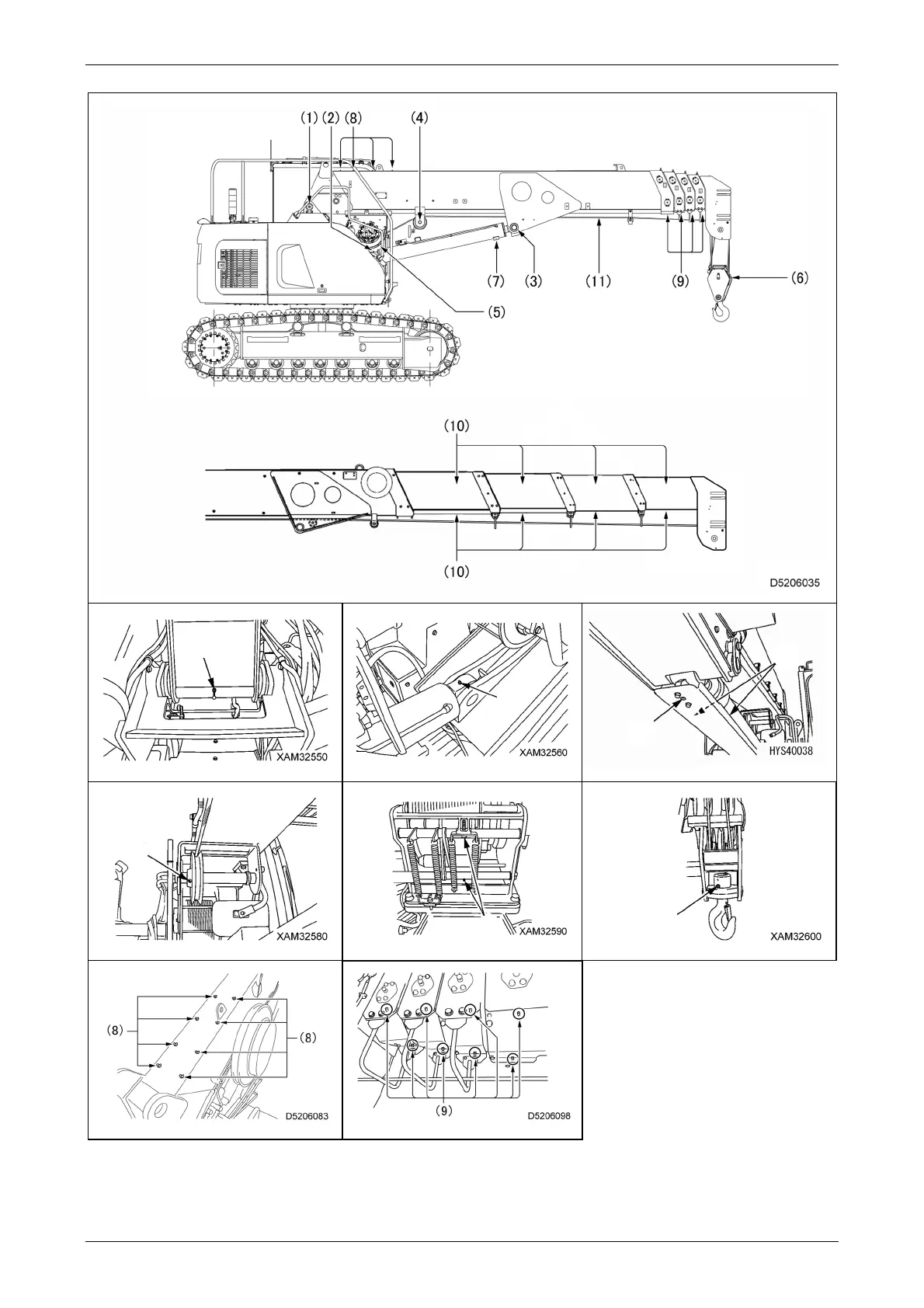 (1) (2) (8) (4)

(7) (3) (11) (9) (6)

(5)

(10)

(10)

D5206035

XAM32550

XAM32560

HYS40038

XAM32580

XAM32590

XAM32600

(8)

(8)

D5206083

(9)

D5206098