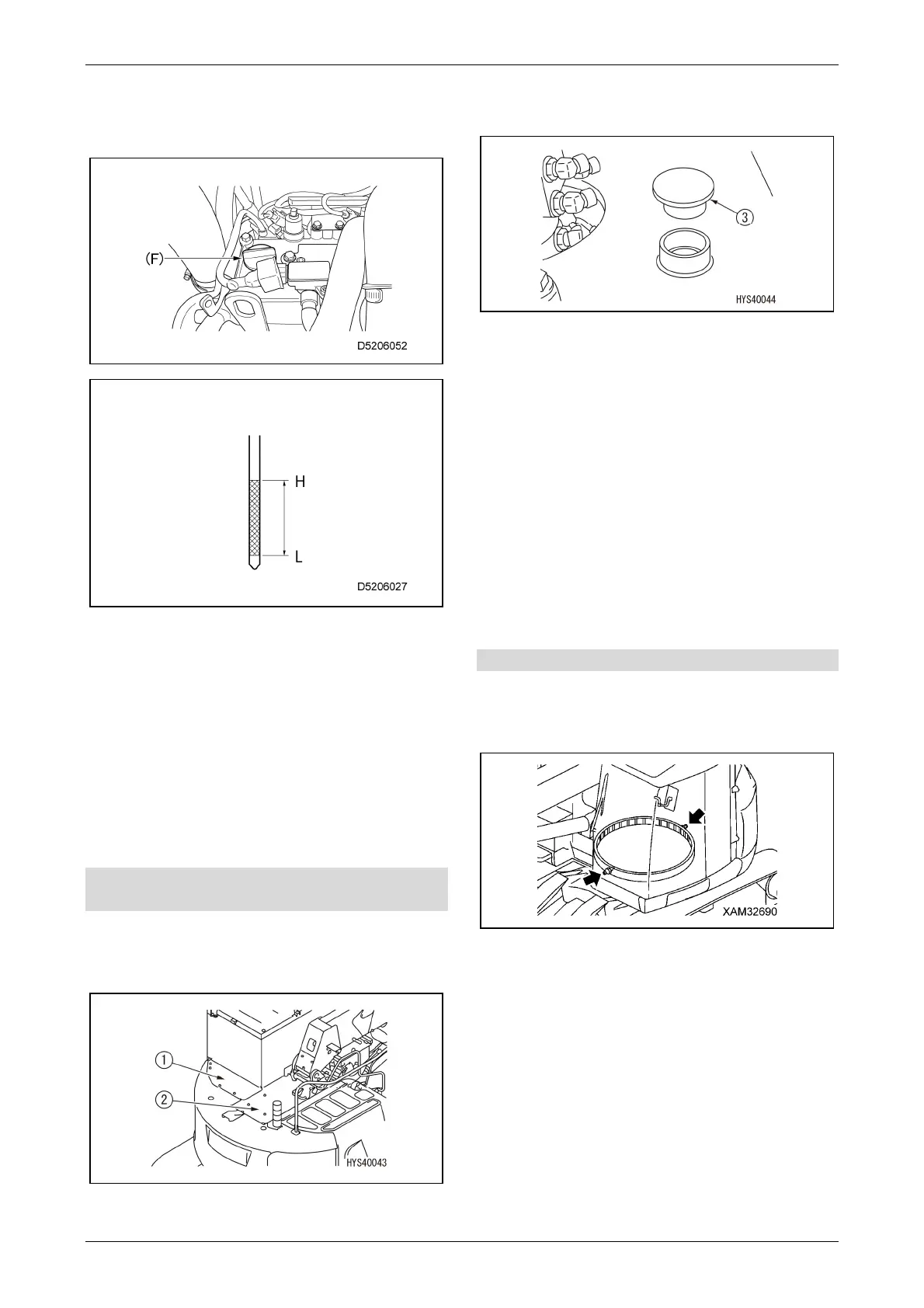 (F)

D5206052

H

L

D5206027

①

②

HYS40043

③

HYS40044

XAM32690