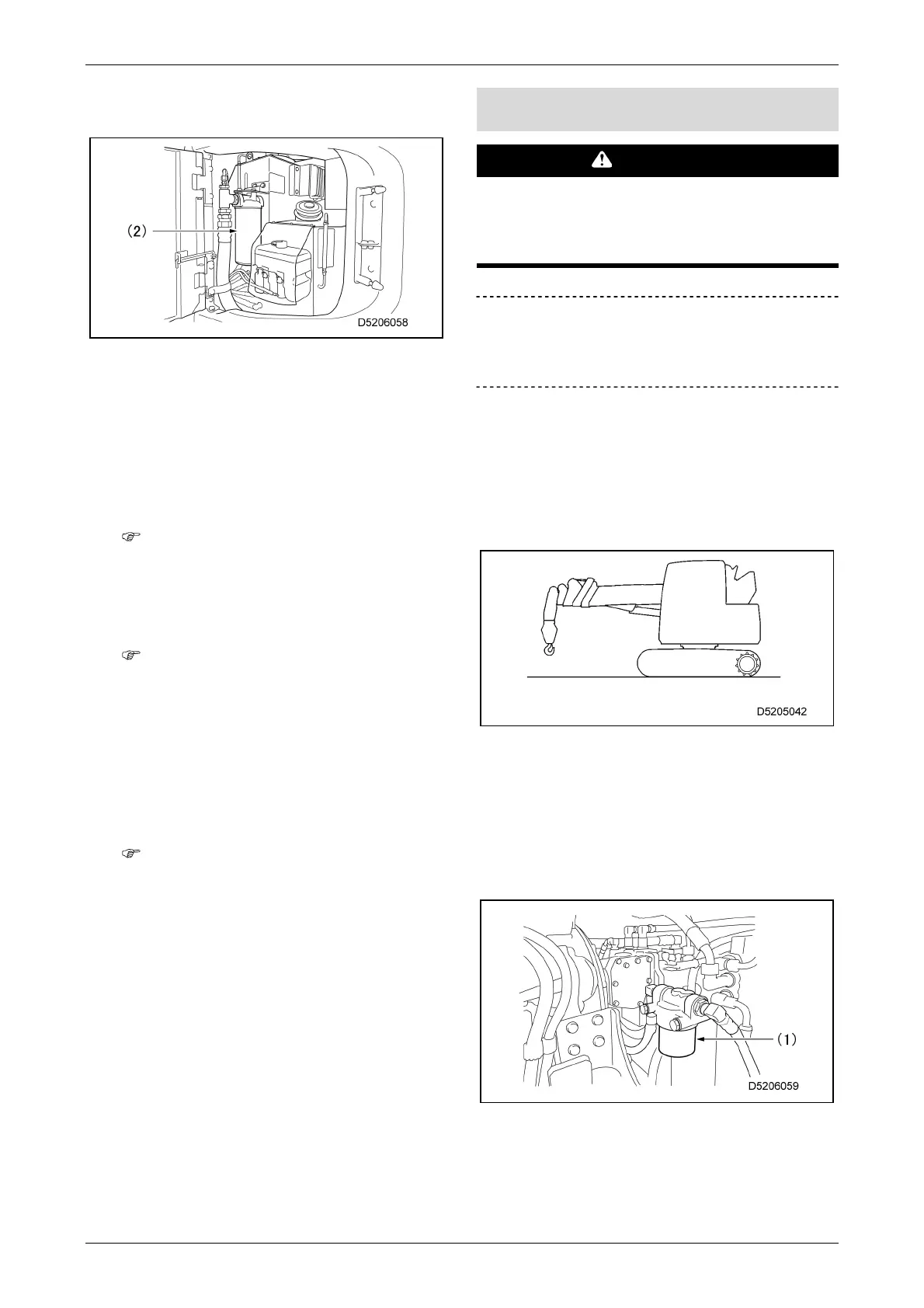 (2)

D5206058

D5205042

(1)

D5206059