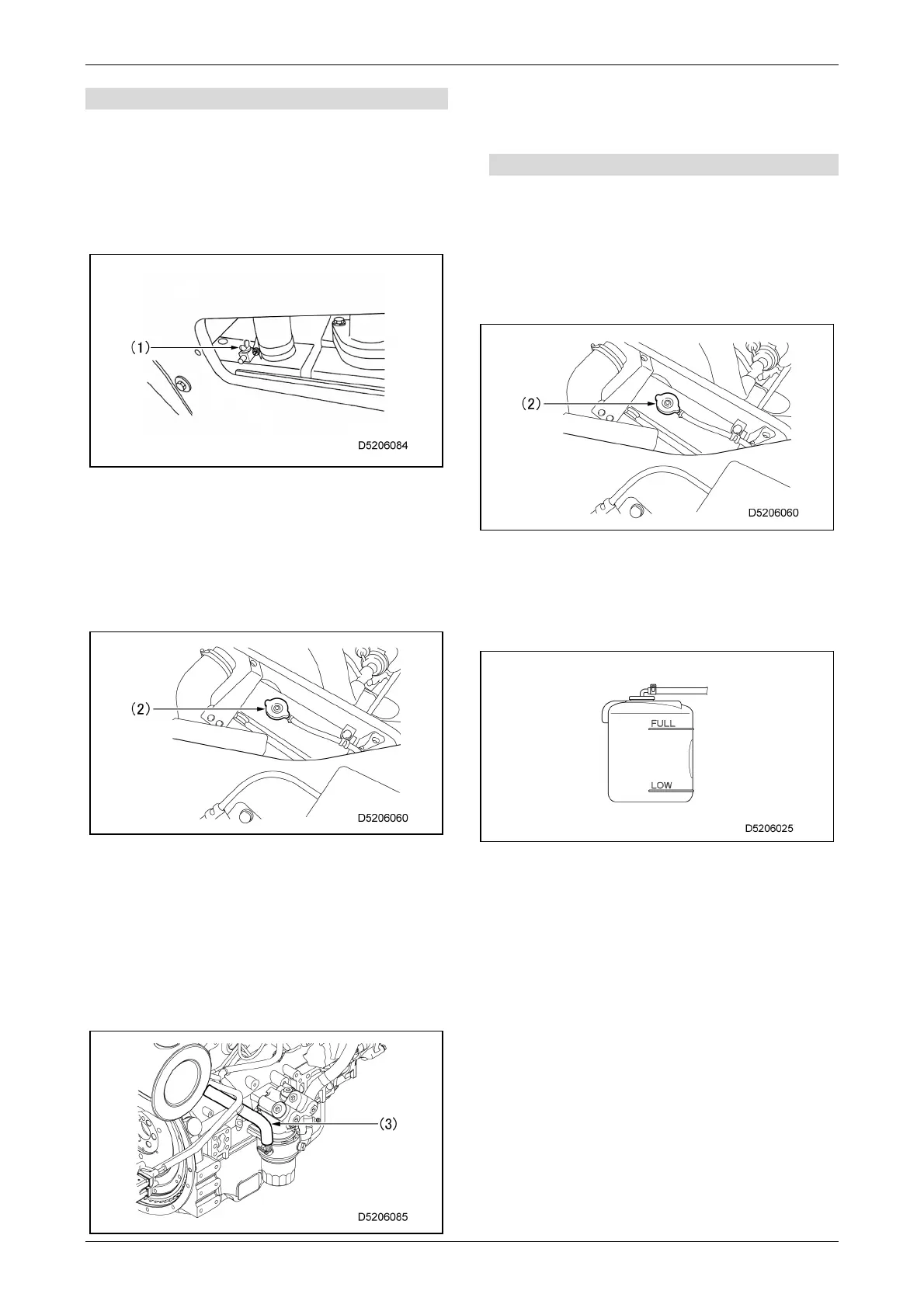 (1)

D5206084

(2)

D5206060

(3)

D5206085

(2)

D5206060

FULL

LOW

D5206025