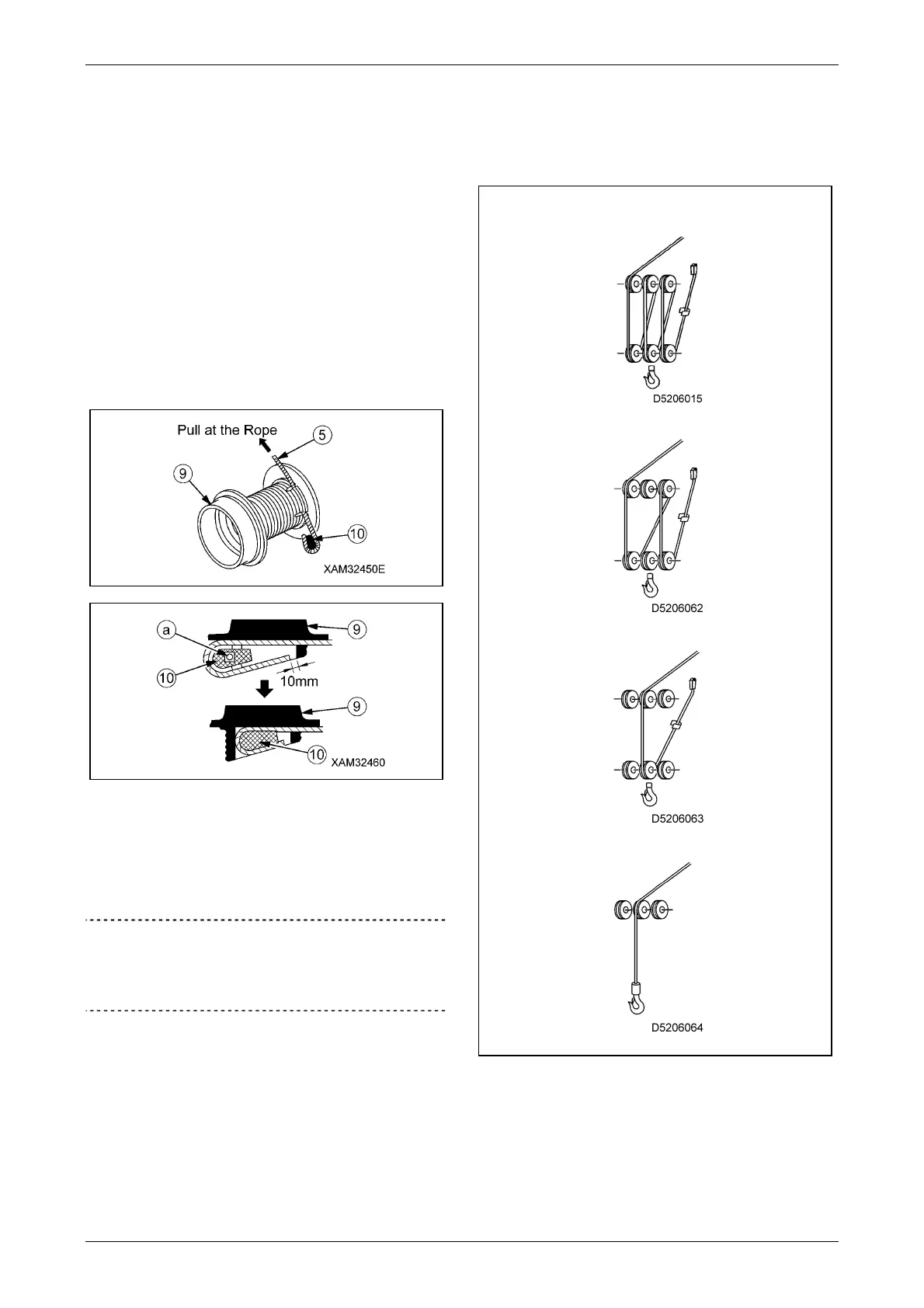 Pull at the Rope
5
9
10
XAM32450E

a
9
10
10mm
9
10
XAM32460

D5206015

D5206062

D5206063

D5206064