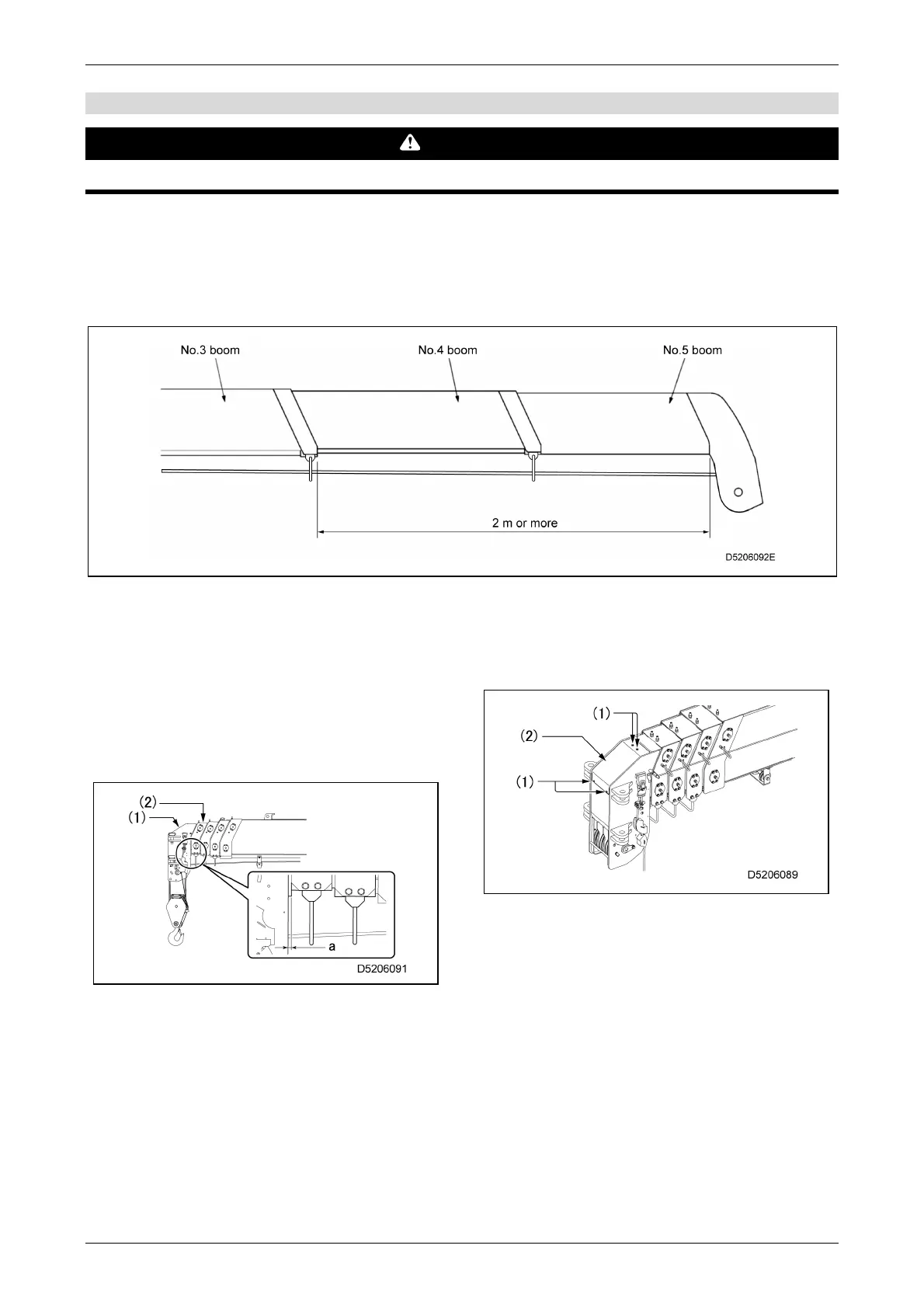 No.3 boom

No.4 boom

No.5 boom

2 m or more

D5206092E

(2)

(1)

a

D5206091

(1)

(2)

(1)

D5206089